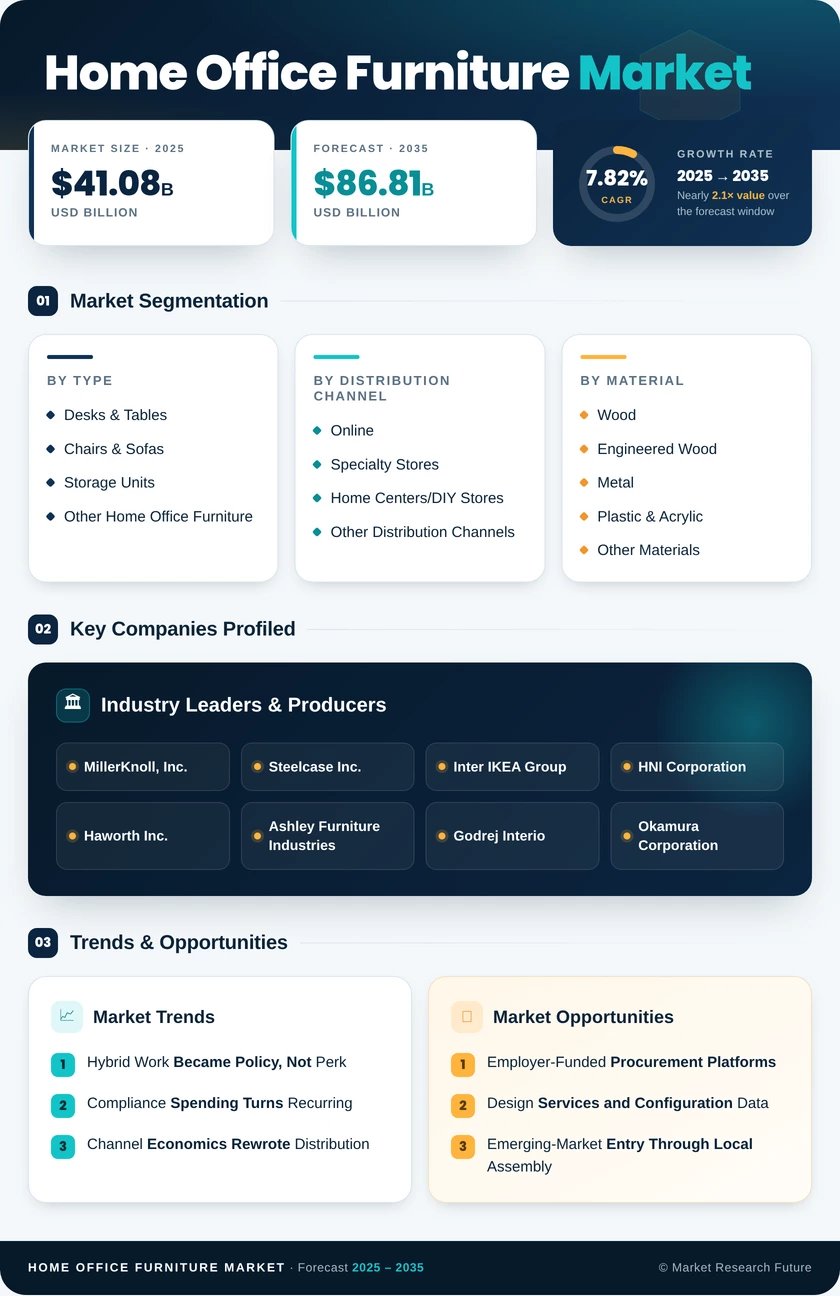 Home Office Furniture Market

MARKET SIZE · 2025
$41.08B
USD BILLION

FORECAST · 2035
$86.81B
USD BILLION

7.82%
CAGR
GROWTH RATE
2025 → 2035
Nearly 2.1× value over the forecast window

01 Market Segmentation

BY TYPE
Desks & Tables
Chairs & Sofas
Storage Units
Other Home Office Furniture

BY DISTRIBUTION CHANNEL
Online
Specialty Stores
Home Centers/DIY Stores
Other Distribution Channels

BY MATERIAL
Wood
Engineered Wood
Metal
Plastic & Acrylic
Other Materials

02 Key Companies Profiled

Industry Leaders & Producers

MillerKnoll, Inc.
Steelcase Inc.
Inter IKEA Group
HNI Corporation
Haworth Inc.
Ashley Furniture Industries
Godrej Interio
Okamura Corporation

03 Trends & Opportunities

Market Trends
1 Hybrid Work Became Policy, Not Perk
2 Compliance Spending Turns Recurring
3 Channel Economics Rewrote Distribution

Market Opportunities
1 Employer-Funded Procurement Platforms
2 Design Services and Configuration Data
3 Emerging-Market Entry Through Local Assembly

HOME OFFICE FURNITURE MARKET · Forecast 2025 – 2035
© Market Research Future