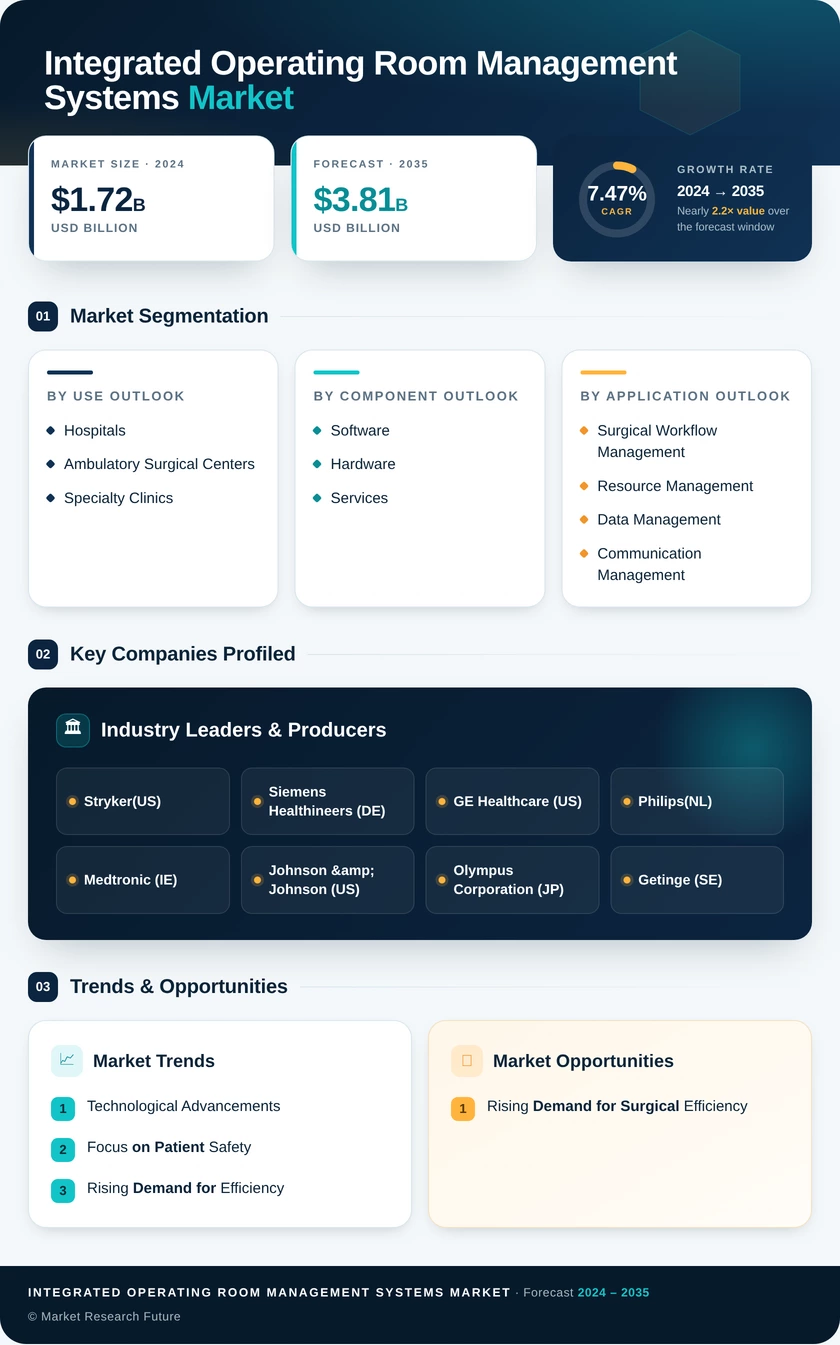 Integrated Operating Room Management Systems Market

MARKET SIZE · 2024
$1.72B
USD BILLION

FORECAST · 2035
$3.81B
USD BILLION

7.47%
CAGR
GROWTH RATE
2024 → 2035
Nearly 2.2× value over the forecast window

01 Market Segmentation

BY USE OUTLOOK
Hospitals
Ambulatory Surgical Centers
Specialty Clinics

BY COMPONENT OUTLOOK
Software
Hardware
Services

BY APPLICATION OUTLOOK
Surgical Workflow Management
Resource Management
Data Management
Communication Management

02 Key Companies Profiled

Industry Leaders & Producers

Stryker(US)
Siemens Healthineers (DE)
GE Healthcare (US)
Philips(NL)
Medtronic (IE)
Johnson &amp; Johnson (US)
Olympus Corporation (JP)
Getinge (SE)

03 Trends & Opportunities

Market Trends
1 Technological Advancements
2 Focus on Patient Safety
3 Rising Demand for Efficiency

Market Opportunities
1 Rising Demand for Surgical Efficiency

INTEGRATED OPERATING ROOM MANAGEMENT SYSTEMS MARKET · Forecast 2024 – 2035
© Market Research Future