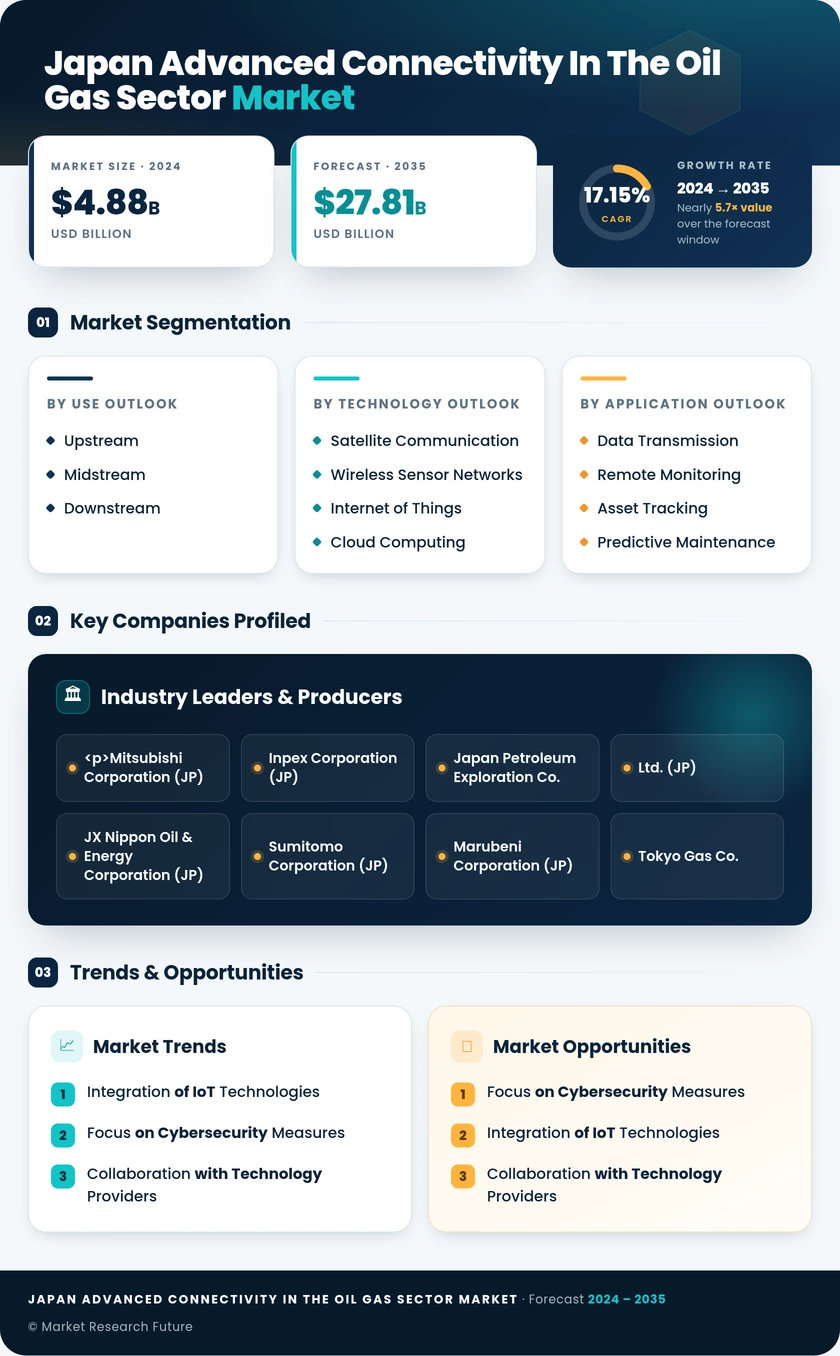 Japan Advanced Connectivity In The Oil Gas Sector Market

MARKET SIZE · 2024
$4.88B
USD BILLION

FORECAST · 2035
$27.81B
USD BILLION

17.15%
CAGR

GROWTH RATE
2024 → 2035
Nearly 5.7× value over the forecast window

01 Market Segmentation

BY USE OUTLOOK
Upstream
Midstream
Downstream

BY TECHNOLOGY OUTLOOK
Satellite Communication
Wireless Sensor Networks
Internet of Things
Cloud Computing

BY APPLICATION OUTLOOK
Data Transmission
Remote Monitoring
Asset Tracking
Predictive Maintenance

02 Key Companies Profiled

Industry Leaders & Producers

<p>Mitsubishi Corporation (JP)
Inpex Corporation (JP)
Japan Petroleum Exploration Co.
Ltd. (JP)
JX Nippon Oil & Energy Corporation (JP)
Sumitomo Corporation (JP)
Marubeni Corporation (JP)
Tokyo Gas Co.

03 Trends & Opportunities

Market Trends
1 Integration of IoT Technologies
2 Focus on Cybersecurity Measures
3 Collaboration with Technology Providers

Market Opportunities
1 Focus on Cybersecurity Measures
2 Integration of IoT Technologies
3 Collaboration with Technology Providers

JAPAN ADVANCED CONNECTIVITY IN THE OIL GAS SECTOR MARKET · Forecast 2024 – 2035
© Market Research Future