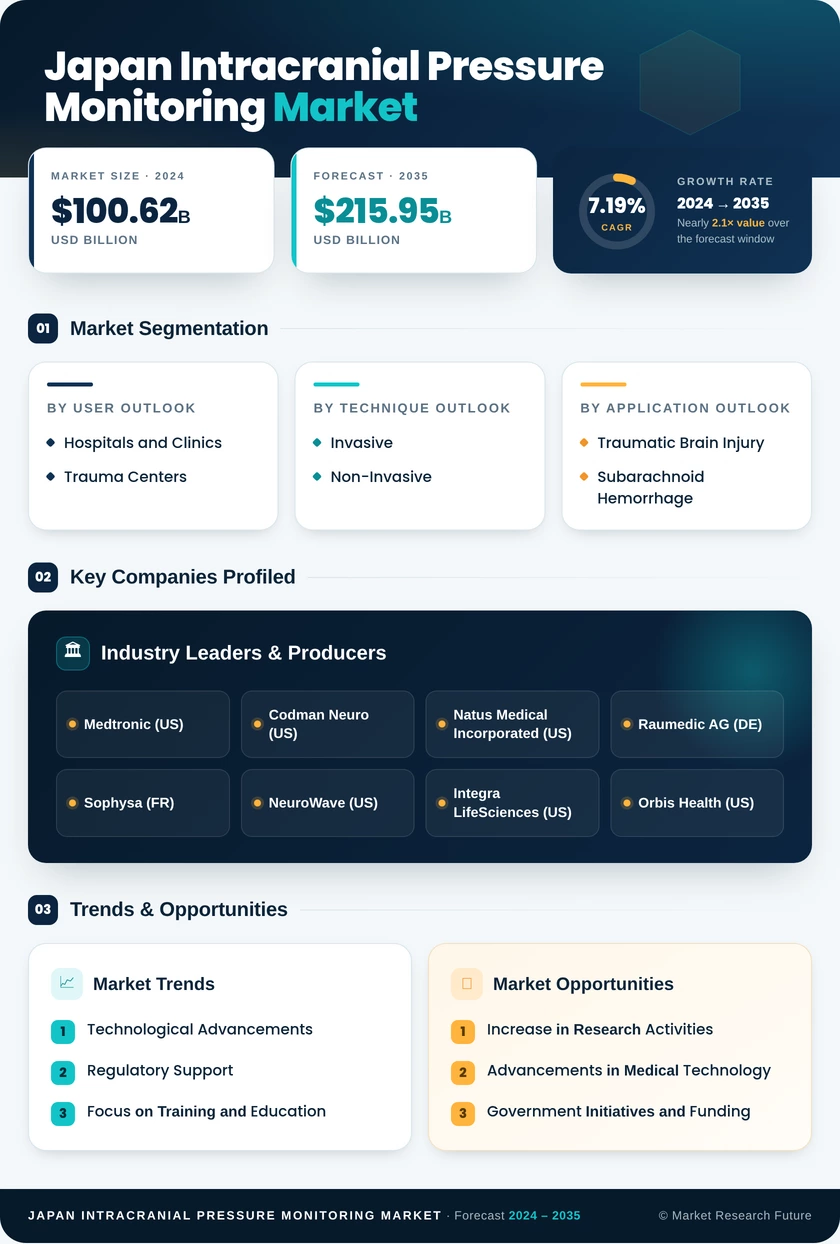 Japan Intracranial Pressure Monitoring Market

MARKET SIZE · 2024
$100.62B
USD BILLION

FORECAST · 2035
$215.95B
USD BILLION

7.19%
CAGR
GROWTH RATE
2024 → 2035
Nearly 2.1× value over the forecast window

01 Market Segmentation

BY USER OUTLOOK
Hospitals and Clinics
Trauma Centers

BY TECHNIQUE OUTLOOK
Invasive
Non-Invasive

BY APPLICATION OUTLOOK
Traumatic Brain Injury
Subarachnoid Hemorrhage

02 Key Companies Profiled

Industry Leaders & Producers

Medtronic (US)
Codman Neuro (US)
Natus Medical Incorporated (US)
Raumedic AG (DE)
Sophysa (FR)
NeuroWave (US)
Integra LifeSciences (US)
Orbis Health (US)

03 Trends & Opportunities

Market Trends
1 Technological Advancements
2 Regulatory Support
3 Focus on Training and Education

Market Opportunities
1 Increase in Research Activities
2 Advancements in Medical Technology
3 Government Initiatives and Funding

JAPAN INTRACRANIAL PRESSURE MONITORING MARKET · Forecast 2024 – 2035
© Market Research Future