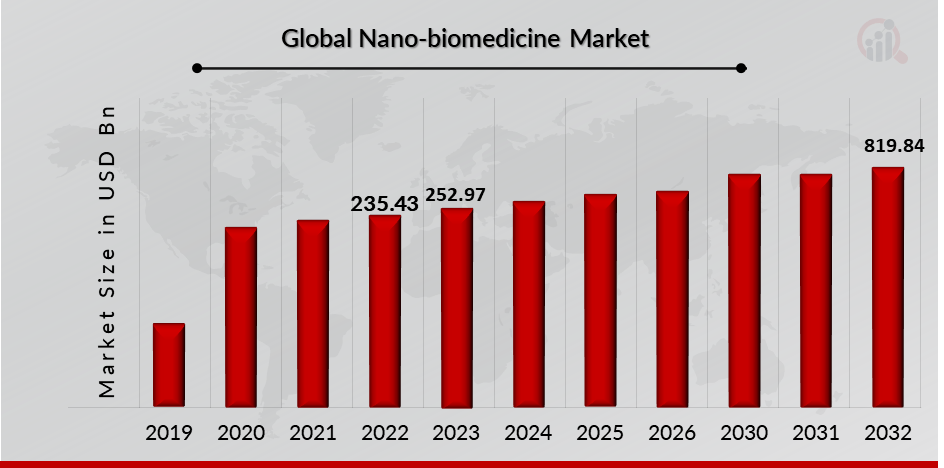 Global Nano-biomedicine Market

Market Size in USD Bn

235.43
252.97
819.84

2019
2020
2021
2022
2023
2024
2025
2026
2030
2031
2032