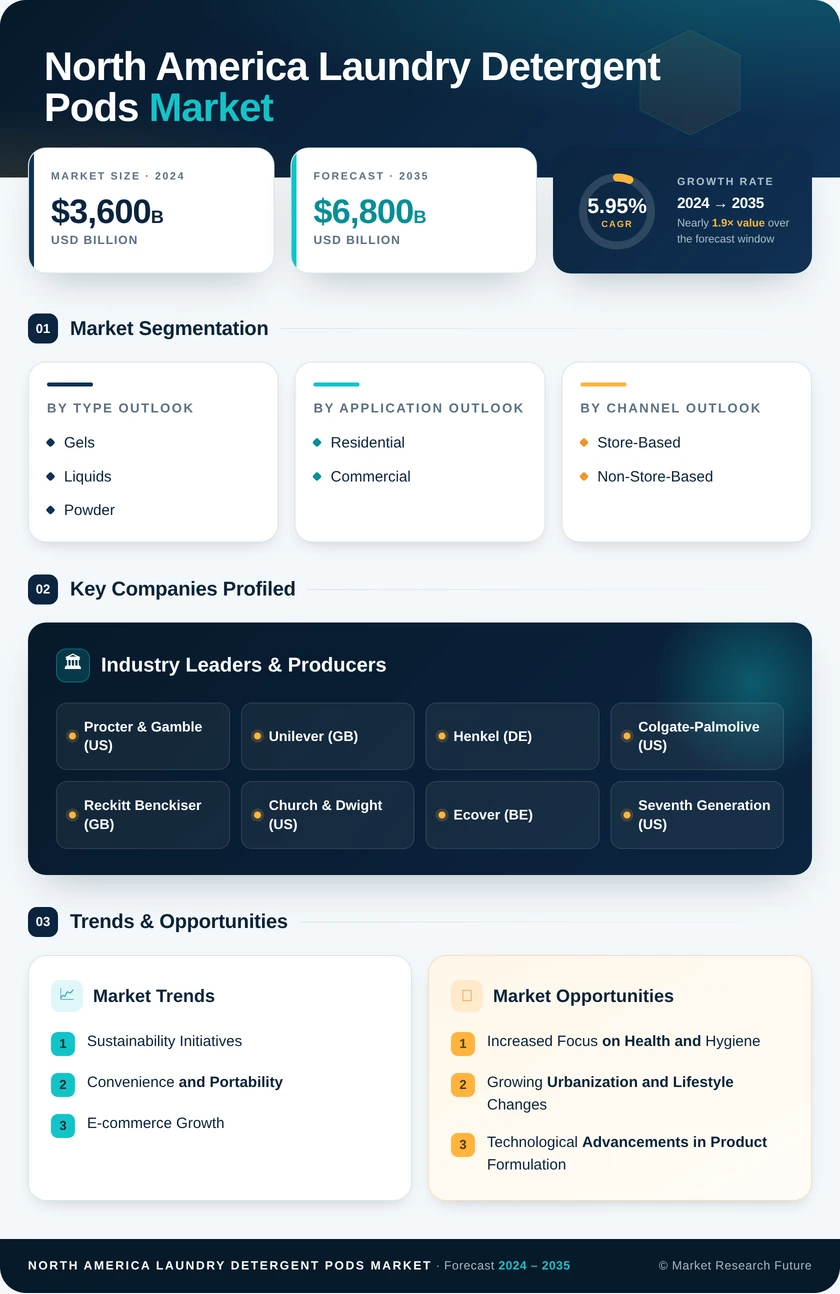 North America Laundry Detergent Pods Market

MARKET SIZE · 2024
$3,600B
USD BILLION

FORECAST · 2035
$6,800B
USD BILLION

5.95%
CAGR

GROWTH RATE
2024 → 2035
Nearly 1.9× value over the forecast window

01 Market Segmentation

BY TYPE OUTLOOK
Gels
Liquids
Powder

BY APPLICATION OUTLOOK
Residential
Commercial

BY CHANNEL OUTLOOK
Store-Based
Non-Store-Based

02 Key Companies Profiled

Industry Leaders & Producers

Procter & Gamble (US)
Unilever (GB)
Henkel (DE)
Colgate-Palmolive (US)
Reckitt Benckiser (GB)
Church & Dwight (US)
Ecover (BE)
Seventh Generation (US)

03 Trends & Opportunities

Market Trends
1 Sustainability Initiatives
2 Convenience and Portability
3 E-commerce Growth

Market Opportunities
1 Increased Focus on Health and Hygiene
2 Growing Urbanization and Lifestyle Changes
3 Technological Advancements in Product Formulation

NORTH AMERICA LAUNDRY DETERGENT PODS MARKET · Forecast 2024 – 2035
© Market Research Future