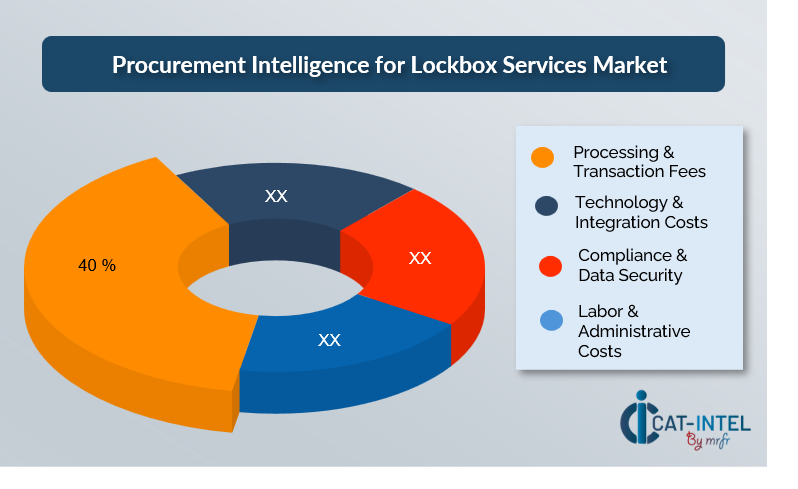 Procurement Intelligence for Lockbox Services Market

40 %

XX

XX

XX

Processing & Transaction Fees

Technology & Integration Costs

Compliance & Data Security

Labor & Administrative Costs

CAT-INTEL
By mrfr