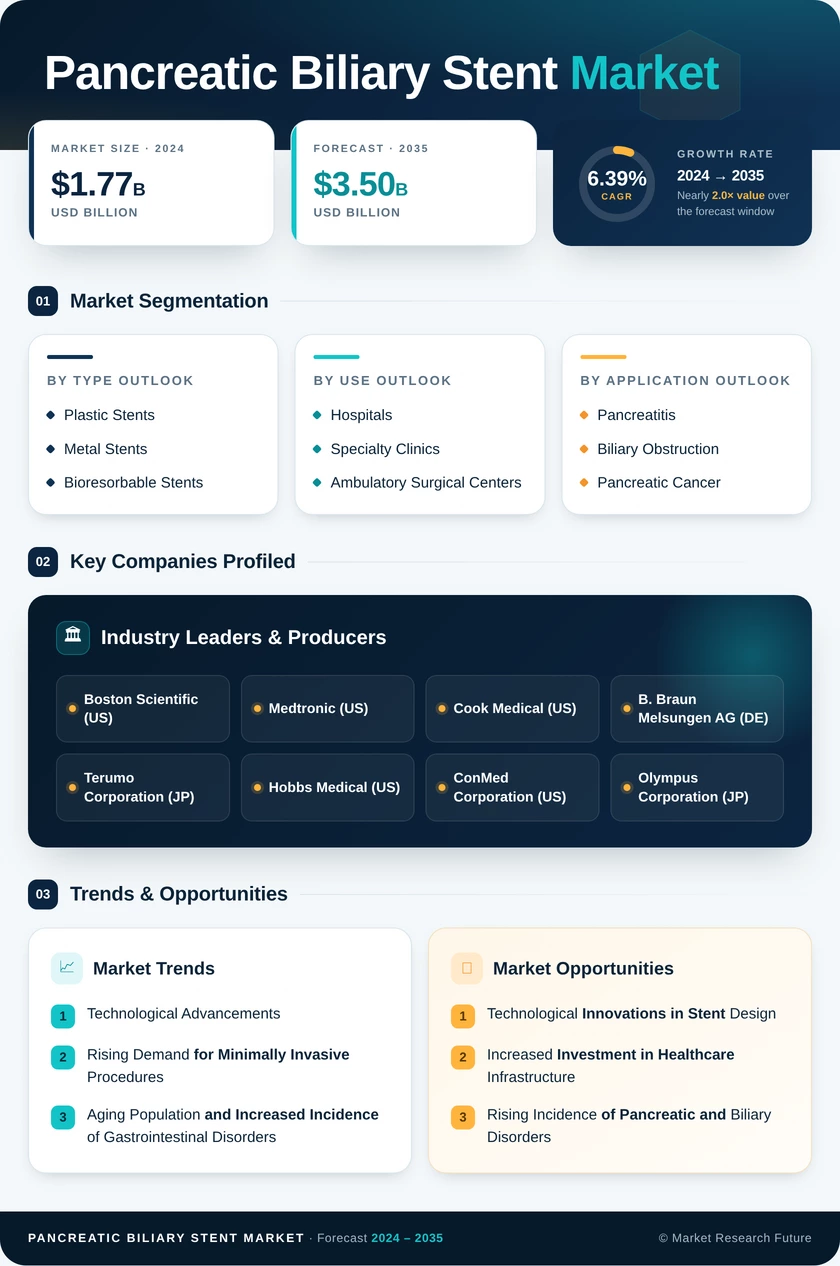 Pancreatic Biliary Stent Market

MARKET SIZE · 2024
$1.77B
USD BILLION

FORECAST · 2035
$3.50B
USD BILLION

6.39%
CAGR
GROWTH RATE
2024 → 2035
Nearly 2.0× value over the forecast window

01 Market Segmentation

BY TYPE OUTLOOK
Plastic Stents
Metal Stents
Bioresorbable Stents

BY USE OUTLOOK
Hospitals
Specialty Clinics
Ambulatory Surgical Centers

BY APPLICATION OUTLOOK
Pancreatitis
Biliary Obstruction
Pancreatic Cancer

02 Key Companies Profiled

Industry Leaders & Producers

Boston Scientific (US)
Medtronic (US)
Cook Medical (US)
B. Braun Melsungen AG (DE)
Terumo Corporation (JP)
Hobbs Medical (US)
ConMed Corporation (US)
Olympus Corporation (JP)

03 Trends & Opportunities

Market Trends
1 Technological Advancements
2 Rising Demand for Minimally Invasive Procedures
3 Aging Population and Increased Incidence of Gastrointestinal Disorders

Market Opportunities
1 Technological Innovations in Stent Design
2 Increased Investment in Healthcare Infrastructure
3 Rising Incidence of Pancreatic and Biliary Disorders

PANCREATIC BILIARY STENT MARKET · Forecast 2024 – 2035
© Market Research Future