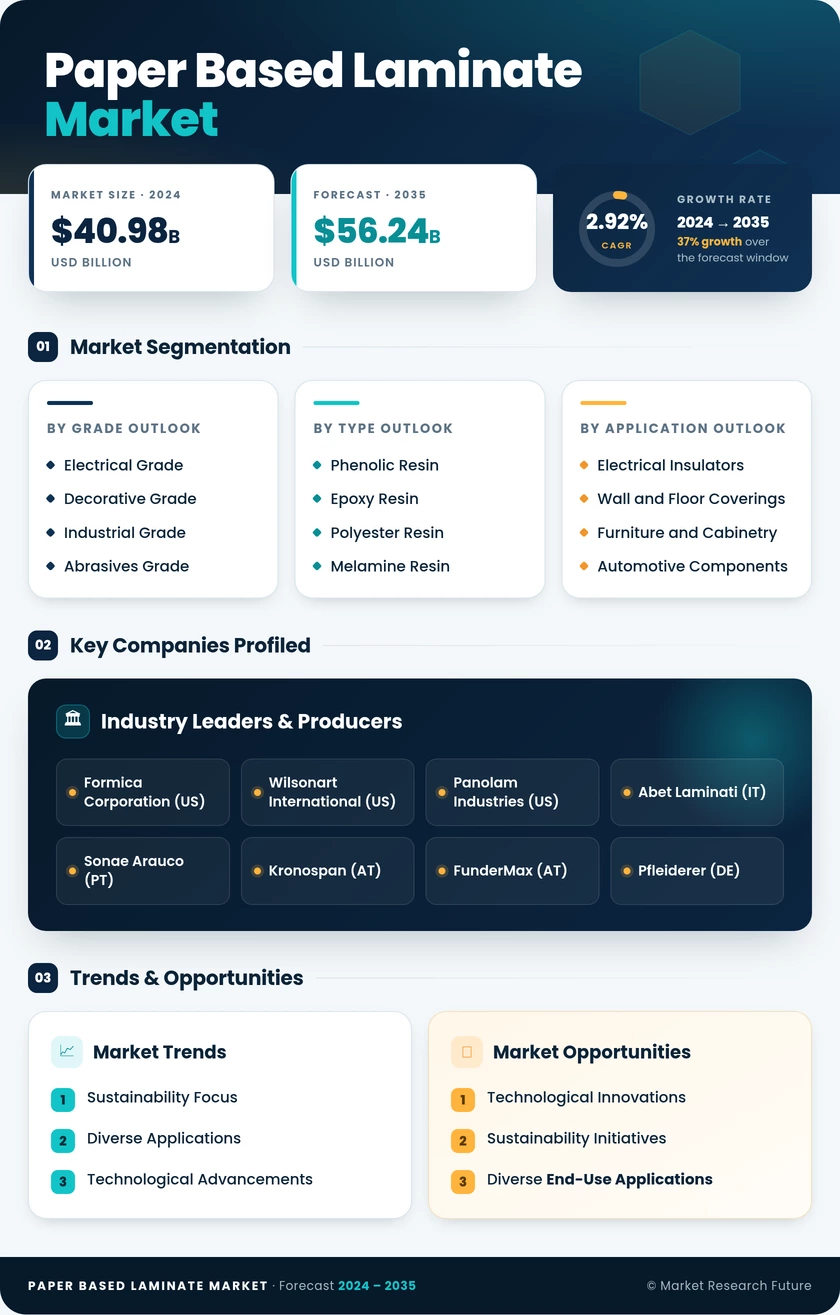 Paper Based Laminate Market

MARKET SIZE · 2024
$40.98B
USD BILLION

FORECAST · 2035
$56.24B
USD BILLION

2.92%
CAGR

GROWTH RATE
2024 → 2035
37% growth over the forecast window

01 Market Segmentation

BY GRADE OUTLOOK
Electrical Grade
Decorative Grade
Industrial Grade
Abrasives Grade

BY TYPE OUTLOOK
Phenolic Resin
Epoxy Resin
Polyester Resin
Melamine Resin

BY APPLICATION OUTLOOK
Electrical Insulators
Wall and Floor Coverings
Furniture and Cabinetry
Automotive Components

02 Key Companies Profiled

Industry Leaders & Producers

Formica Corporation (US)
Wilsonart International (US)
Panolam Industries (US)
Abet Laminati (IT)
Sonae Arauco (PT)
Kronospan (AT)
FunderMax (AT)
Pfleiderer (DE)

03 Trends & Opportunities

Market Trends
1 Sustainability Focus
2 Diverse Applications
3 Technological Advancements

Market Opportunities
1 Technological Innovations
2 Sustainability Initiatives
3 Diverse End-Use Applications

PAPER BASED LAMINATE MARKET · Forecast 2024 – 2035
© Market Research Future