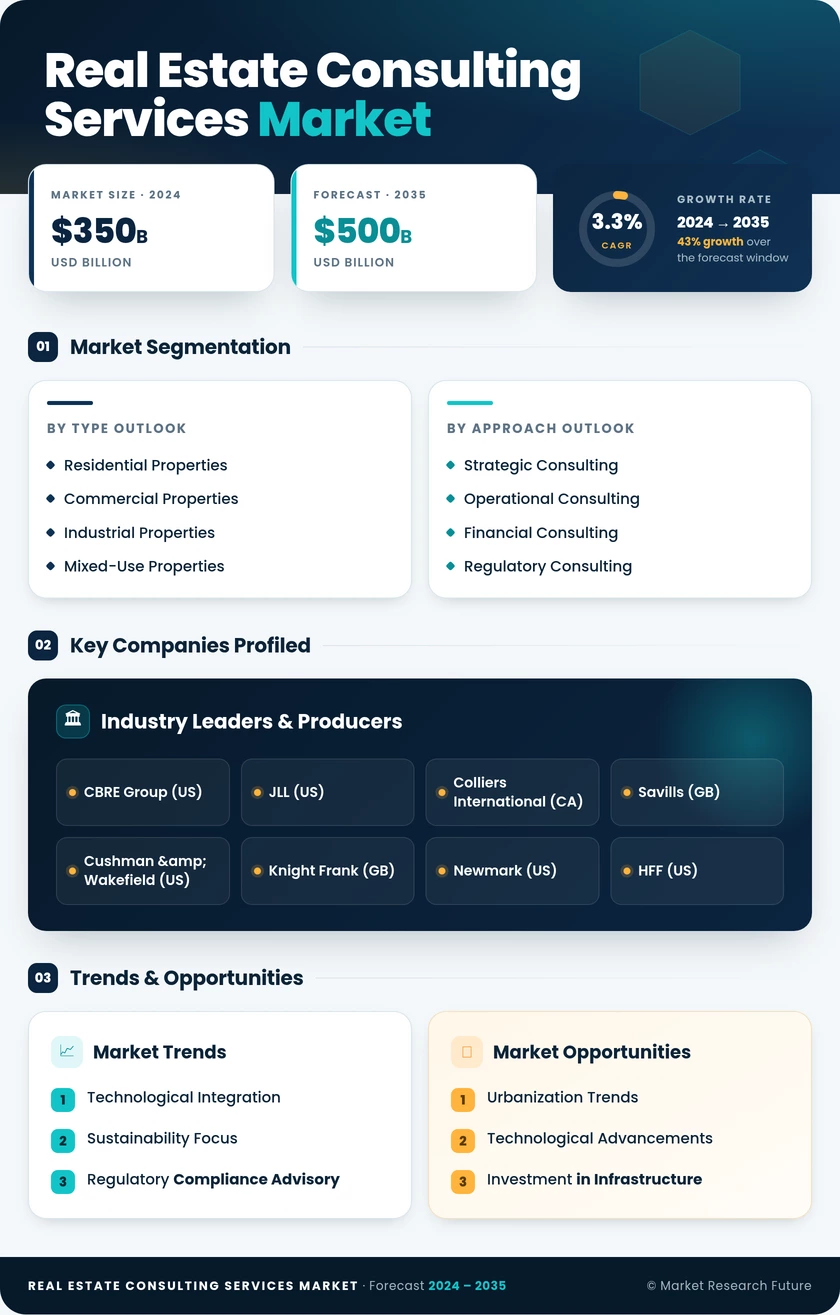 Real Estate Consulting Services Market

MARKET SIZE · 2024
$350B
USD BILLION

FORECAST · 2035
$500B
USD BILLION

3.3%
CAGR
GROWTH RATE
2024 → 2035
43% growth over the forecast window

01 Market Segmentation

BY TYPE OUTLOOK
Residential Properties
Commercial Properties
Industrial Properties
Mixed-Use Properties

BY APPROACH OUTLOOK
Strategic Consulting
Operational Consulting
Financial Consulting
Regulatory Consulting

02 Key Companies Profiled

Industry Leaders & Producers
CBRE Group (US)
JLL (US)
Colliers International (CA)
Savills (GB)
Cushman &amp; Wakefield (US)
Knight Frank (GB)
Newmark (US)
HFF (US)

03 Trends & Opportunities

Market Trends
1 Technological Integration
2 Sustainability Focus
3 Regulatory Compliance Advisory

Market Opportunities
1 Urbanization Trends
2 Technological Advancements
3 Investment in Infrastructure

REAL ESTATE CONSULTING SERVICES MARKET · Forecast 2024 – 2035
© Market Research Future