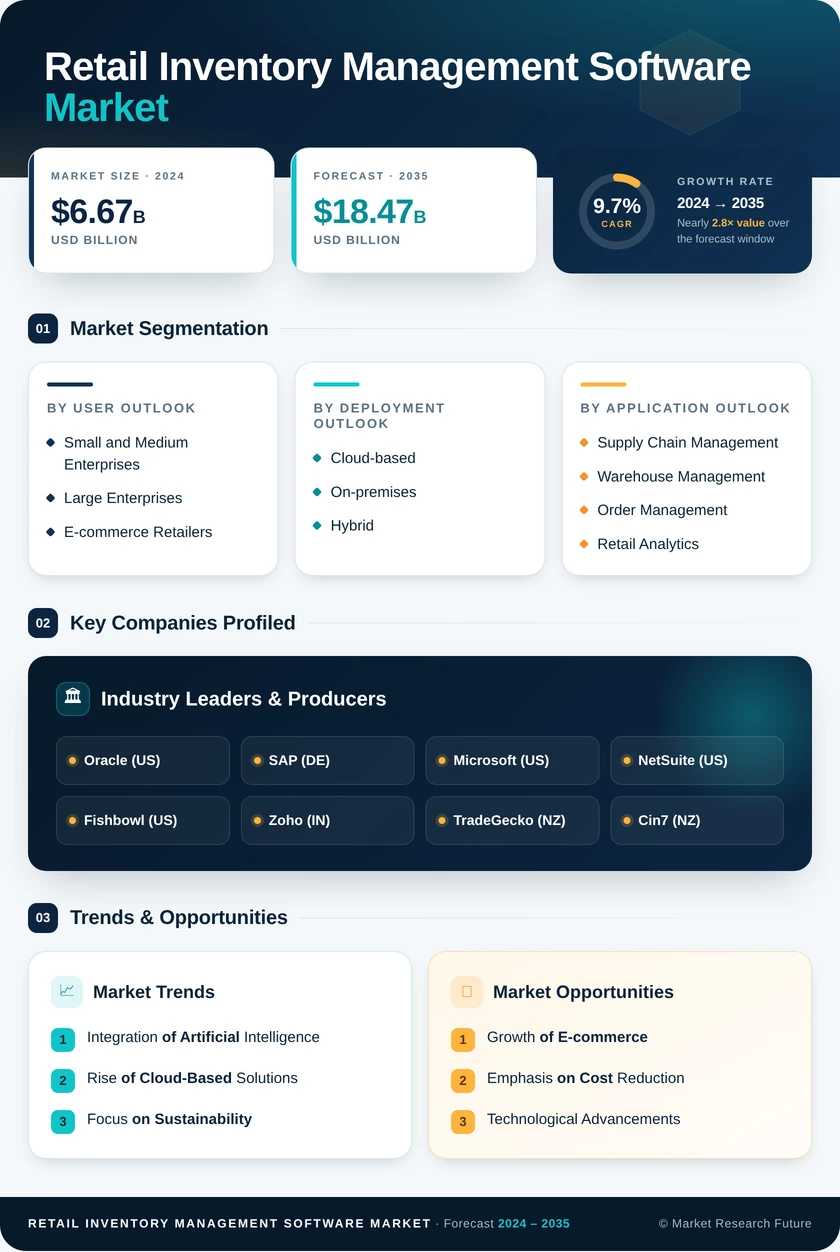 Retail Inventory Management Software Market

MARKET SIZE · 2024
$6.67B
USD BILLION

FORECAST · 2035
$18.47B
USD BILLION

9.7%
CAGR

GROWTH RATE
2024 → 2035
Nearly 2.8× value over the forecast window

01 Market Segmentation

BY USER OUTLOOK
Small and Medium Enterprises
Large Enterprises
E-commerce Retailers

BY DEPLOYMENT OUTLOOK
Cloud-based
On-premises
Hybrid

BY APPLICATION OUTLOOK
Supply Chain Management
Warehouse Management
Order Management
Retail Analytics

02 Key Companies Profiled

Industry Leaders & Producers

Oracle (US)
SAP (DE)
Microsoft (US)
NetSuite (US)
Fishbowl (US)
Zoho (IN)
TradeGecko (NZ)
Cin7 (NZ)

03 Trends & Opportunities

Market Trends
1 Integration of Artificial Intelligence
2 Rise of Cloud-Based Solutions
3 Focus on Sustainability

Market Opportunities
1 Growth of E-commerce
2 Emphasis on Cost Reduction
3 Technological Advancements

RETAIL INVENTORY MANAGEMENT SOFTWARE MARKET · Forecast 2024 – 2035
© Market Research Future