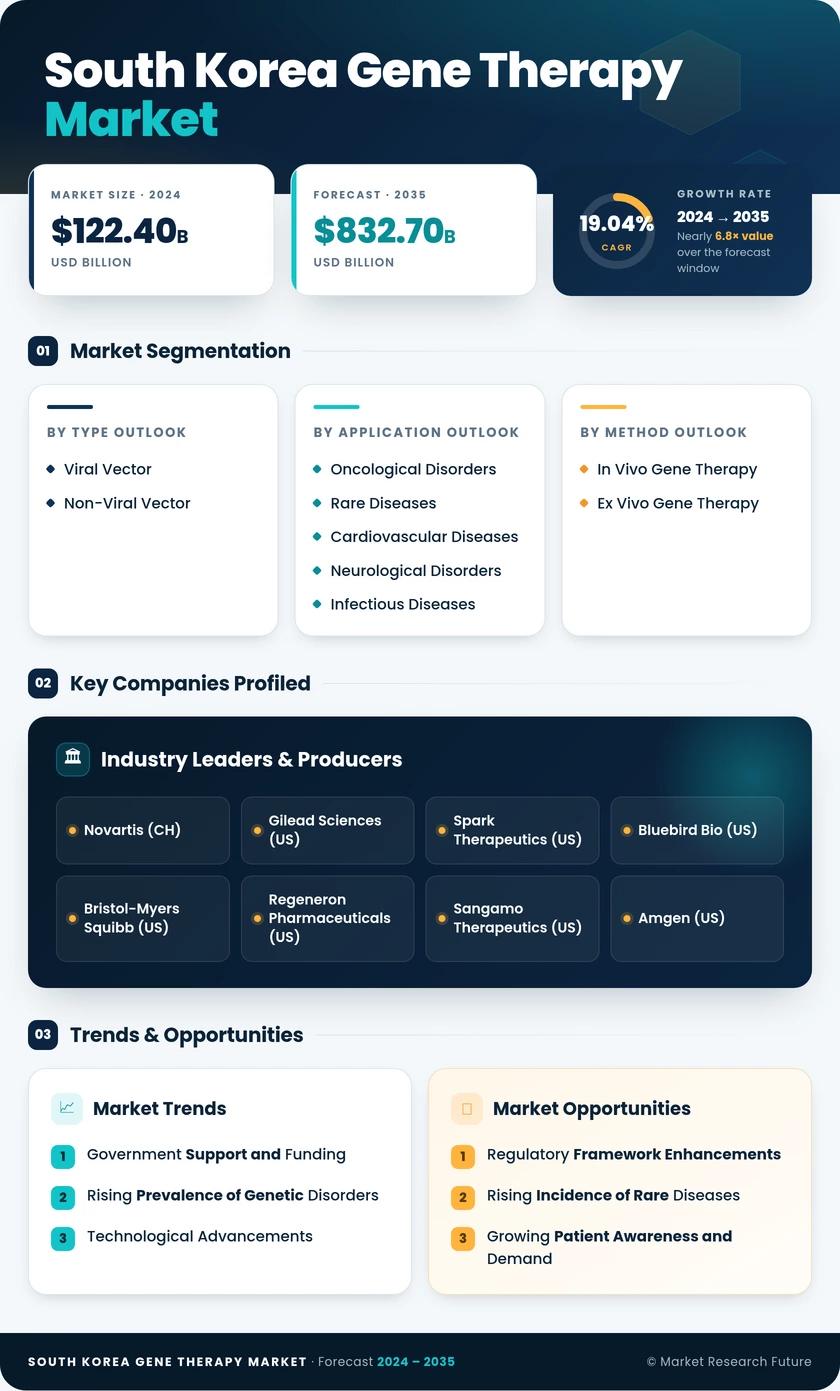 South Korea Gene Therapy Market

MARKET SIZE · 2024
$122.40B
USD BILLION

FORECAST · 2035
$832.70B
USD BILLION

19.04%
CAGR
GROWTH RATE
2024 → 2035
Nearly 6.8× value over the forecast window

01 Market Segmentation

BY TYPE OUTLOOK
Viral Vector
Non-Viral Vector

BY APPLICATION OUTLOOK
Oncological Disorders
Rare Diseases
Cardiovascular Diseases
Neurological Disorders
Infectious Diseases

BY METHOD OUTLOOK
In Vivo Gene Therapy
Ex Vivo Gene Therapy

02 Key Companies Profiled

Industry Leaders & Producers

Novartis (CH)
Gilead Sciences (US)
Spark Therapeutics (US)
Bluebird Bio (US)
Bristol-Myers Squibb (US)
Regeneron Pharmaceuticals (US)
Sangamo Therapeutics (US)
Amgen (US)

03 Trends & Opportunities

Market Trends
1 Government Support and Funding
2 Rising Prevalence of Genetic Disorders
3 Technological Advancements

Market Opportunities
1 Regulatory Framework Enhancements
2 Rising Incidence of Rare Diseases
3 Growing Patient Awareness and Demand

SOUTH KOREA GENE THERAPY MARKET · Forecast 2024 – 2035
© Market Research Future