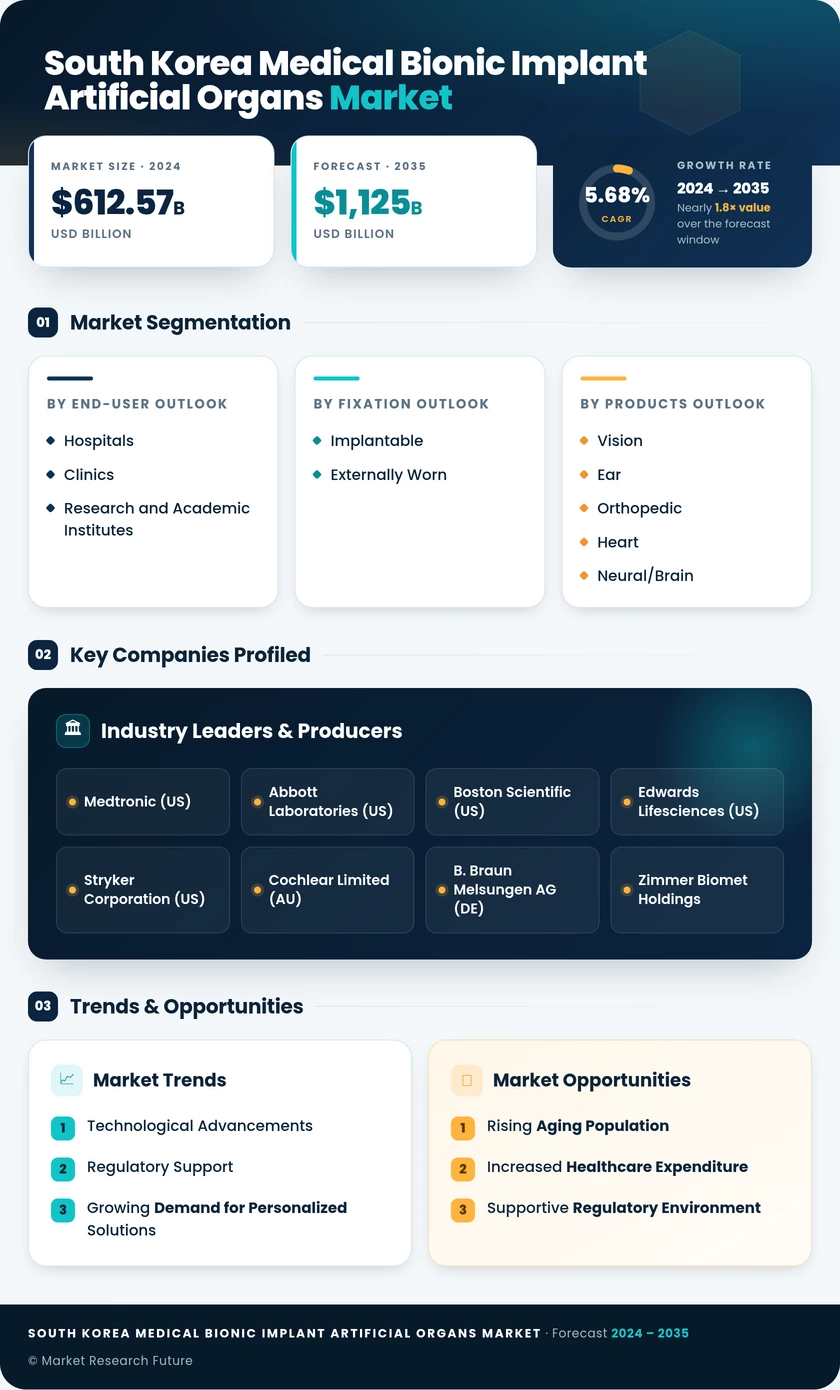 South Korea Medical Bionic Implant Artificial Organs Market

MARKET SIZE · 2024
$612.57B
USD BILLION

FORECAST · 2035
$1,125B
USD BILLION

5.68%
CAGR

GROWTH RATE
2024 → 2035
Nearly 1.8× value over the forecast window

01 Market Segmentation

BY END-USER OUTLOOK
Hospitals
Clinics
Research and Academic Institutes

BY FIXATION OUTLOOK
Implantable
Externally Worn

BY PRODUCTS OUTLOOK
Vision
Ear
Orthopedic
Heart
Neural/Brain

02 Key Companies Profiled

Industry Leaders & Producers

Medtronic (US)
Abbott Laboratories (US)
Boston Scientific (US)
Edwards Lifesciences (US)
Stryker Corporation (US)
Cochlear Limited (AU)
B. Braun Melsungen AG (DE)
Zimmer Biomet Holdings

03 Trends & Opportunities

Market Trends
1 Technological Advancements
2 Regulatory Support
3 Growing Demand for Personalized Solutions

Market Opportunities
1 Rising Aging Population
2 Increased Healthcare Expenditure
3 Supportive Regulatory Environment

SOUTH KOREA MEDICAL BIONIC IMPLANT ARTIFICIAL ORGANS MARKET · Forecast 2024 – 2035
© Market Research Future