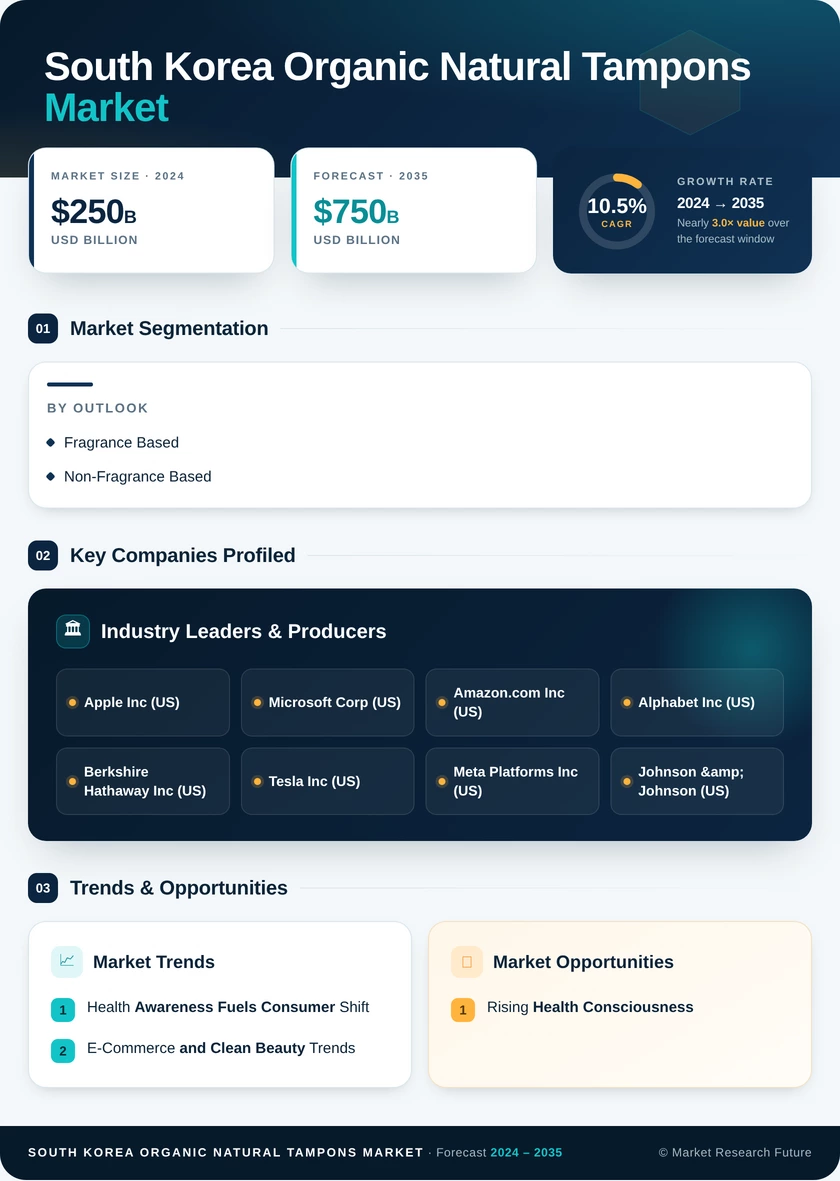 South Korea Organic Natural Tampons Market

MARKET SIZE · 2024
$250B
USD BILLION

FORECAST · 2035
$750B
USD BILLION

10.5%
CAGR

GROWTH RATE
2024 → 2035
Nearly 3.0× value over the forecast window

01 Market Segmentation

BY OUTLOOK
Fragrance Based
Non-Fragrance Based

02 Key Companies Profiled

Industry Leaders & Producers

Apple Inc (US)
Microsoft Corp (US)
Amazon.com Inc (US)
Alphabet Inc (US)
Berkshire Hathaway Inc (US)
Tesla Inc (US)
Meta Platforms Inc (US)
Johnson &amp; Johnson (US)

03 Trends & Opportunities

Market Trends
1 Health Awareness Fuels Consumer Shift
2 E-Commerce and Clean Beauty Trends

Market Opportunities
1 Rising Health Consciousness

SOUTH KOREA ORGANIC NATURAL TAMPONS MARKET · Forecast 2024 – 2035
© Market Research Future