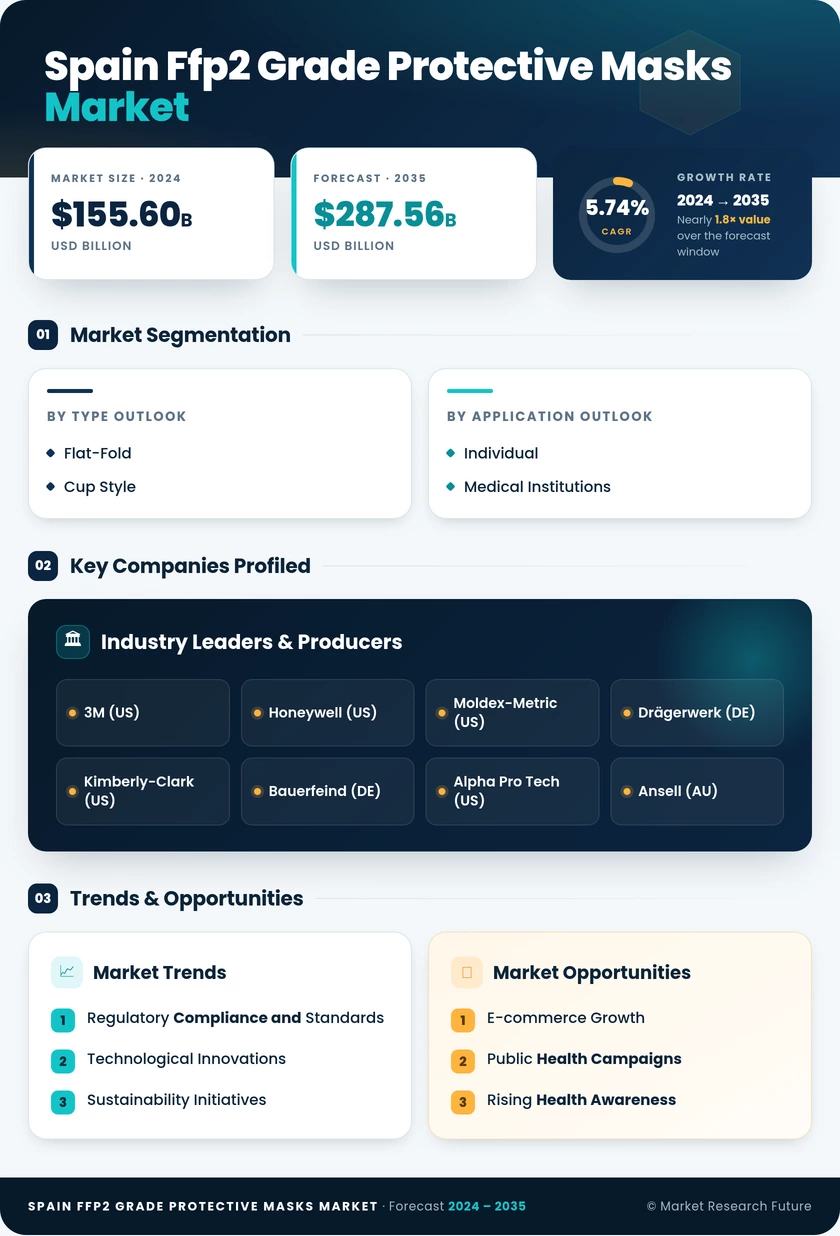 Spain Ffp2 Grade Protective Masks Market

MARKET SIZE · 2024
$155.60B
USD BILLION

FORECAST · 2035
$287.56B
USD BILLION

5.74%
CAGR

GROWTH RATE
2024 → 2035
Nearly 1.8× value over the forecast window

01 Market Segmentation

BY TYPE OUTLOOK
Flat-Fold
Cup Style

BY APPLICATION OUTLOOK
Individual
Medical Institutions

02 Key Companies Profiled

Industry Leaders & Producers

3M (US)
Honeywell (US)
Moldex-Metric (US)
Drägerwerk (DE)
Kimberly-Clark (US)
Bauerfeind (DE)
Alpha Pro Tech (US)
Ansell (AU)

03 Trends & Opportunities

Market Trends
1 Regulatory Compliance and Standards
2 Technological Innovations
3 Sustainability Initiatives

Market Opportunities
1 E-commerce Growth
2 Public Health Campaigns
3 Rising Health Awareness

SPAIN FFP2 GRADE PROTECTIVE MASKS MARKET · Forecast 2024 – 2035
© Market Research Future