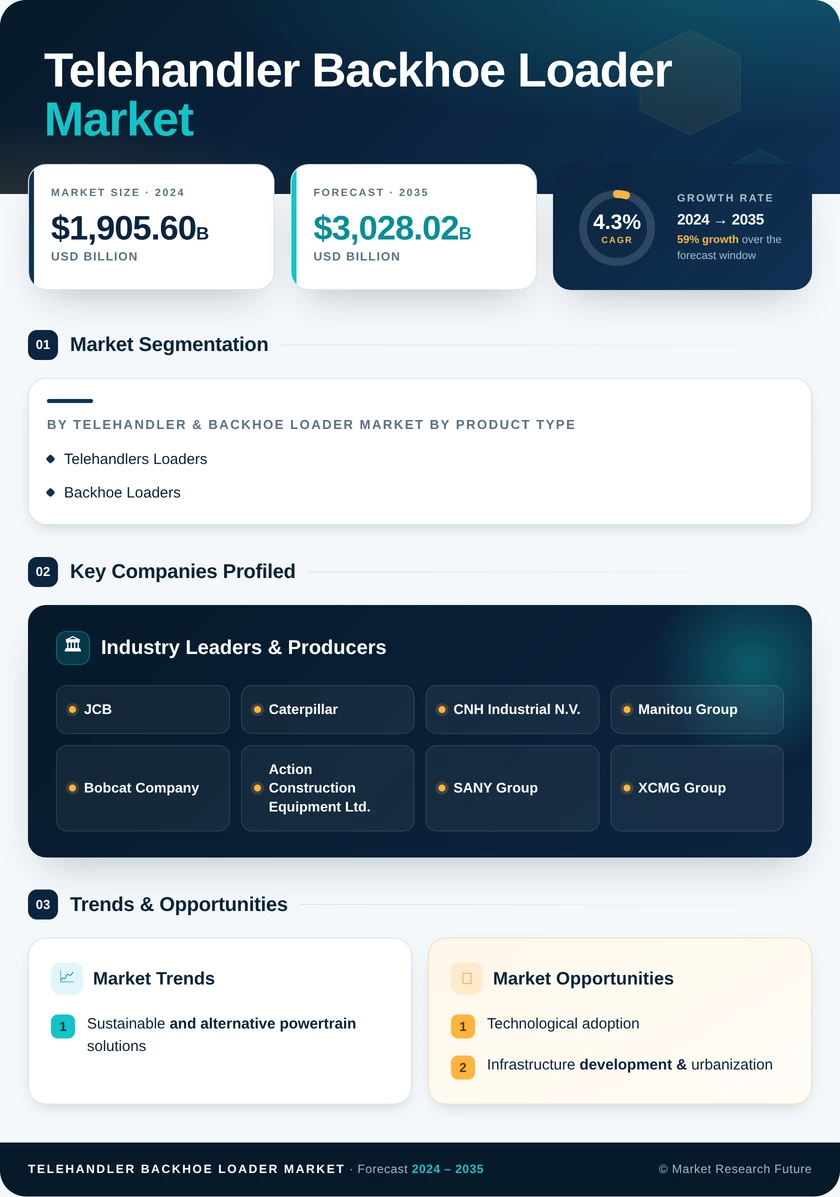 Telehandler Backhoe Loader Market

MARKET SIZE · 2024
$1,905.60B
USD BILLION

FORECAST · 2035
$3,028.02B
USD BILLION

4.3%
CAGR

GROWTH RATE
2024 → 2035
59% growth over the forecast window

01 Market Segmentation

BY TELEHANDLER & BACKHOE LOADER MARKET BY PRODUCT TYPE
Telehandlers Loaders
Backhoe Loaders

02 Key Companies Profiled

Industry Leaders & Producers

JCB
Caterpillar
CNH Industrial N.V.
Manitou Group
Bobcat Company
Action Construction Equipment Ltd.
SANY Group
XCMG Group

03 Trends & Opportunities

Market Trends
1 Sustainable and alternative powertrain solutions

Market Opportunities
1 Technological adoption
2 Infrastructure development & urbanization

TELEHANDLER BACKHOE LOADER MARKET · Forecast 2024 – 2035
© Market Research Future