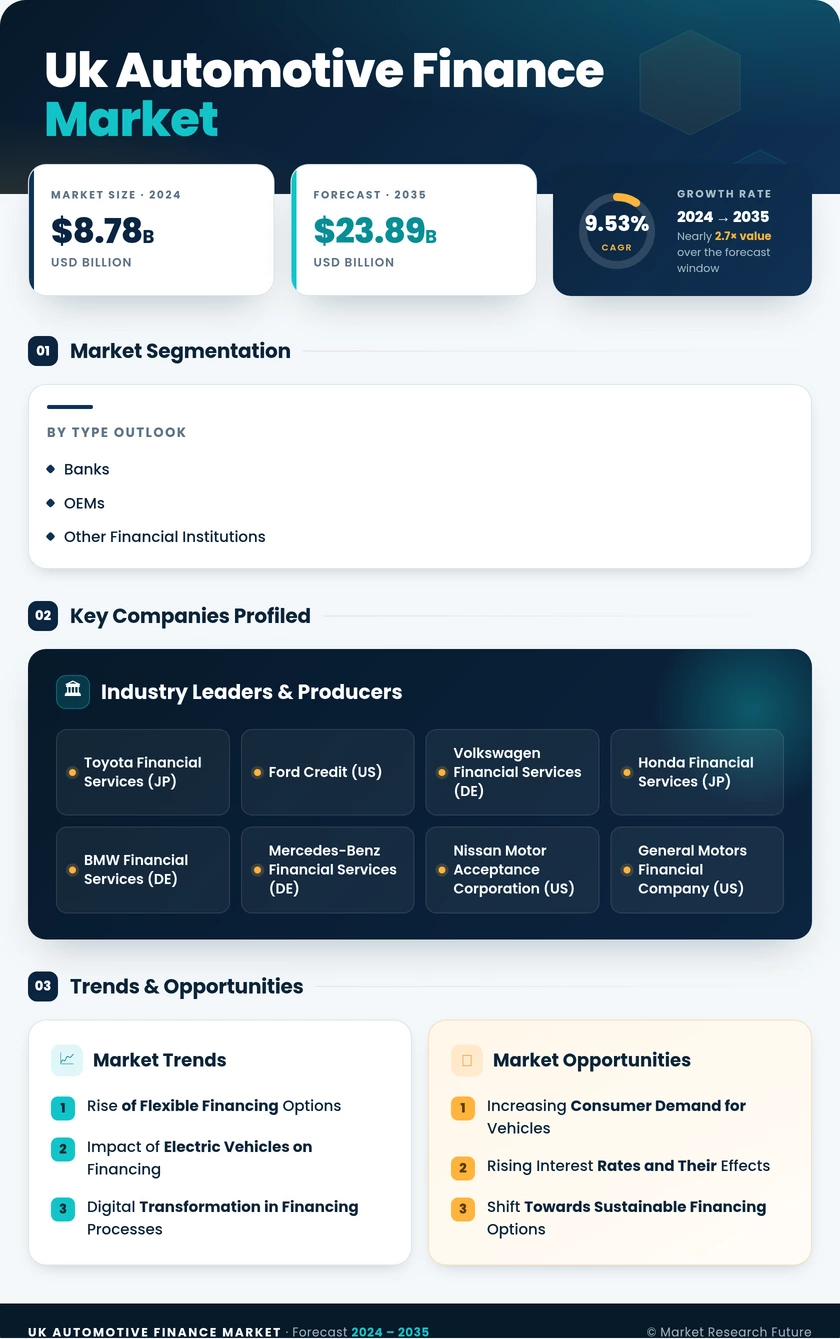 Uk Automotive Finance Market

MARKET SIZE · 2024
$8.78B
USD BILLION

FORECAST · 2035
$23.89B
USD BILLION

9.53%
CAGR
GROWTH RATE
2024 → 2035
Nearly 2.7× value over the forecast window

01 Market Segmentation

BY TYPE OUTLOOK
Banks
OEMs
Other Financial Institutions

02 Key Companies Profiled

Industry Leaders & Producers

Toyota Financial Services (JP)
Ford Credit (US)
Volkswagen Financial Services (DE)
Honda Financial Services (JP)
BMW Financial Services (DE)
Mercedes-Benz Financial Services (DE)
Nissan Motor Acceptance Corporation (US)
General Motors Financial Company (US)

03 Trends & Opportunities

Market Trends
1 Rise of Flexible Financing Options
2 Impact of Electric Vehicles on Financing
3 Digital Transformation in Financing Processes

Market Opportunities
1 Increasing Consumer Demand for Vehicles
2 Rising Interest Rates and Their Effects
3 Shift Towards Sustainable Financing Options

UK AUTOMOTIVE FINANCE MARKET · Forecast 2024 – 2035
© Market Research Future