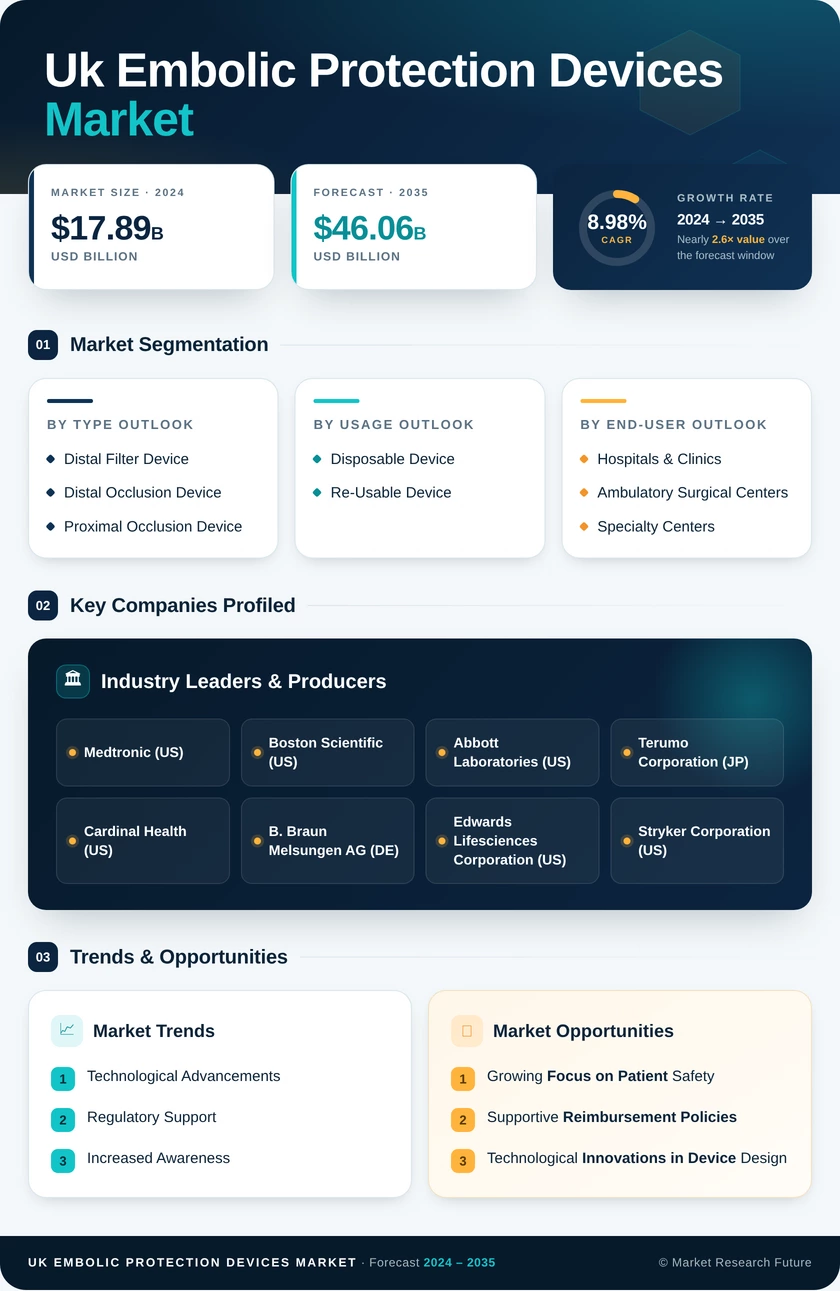 Uk Embolic Protection Devices Market

MARKET SIZE · 2024
$17.89B
USD BILLION

FORECAST · 2035
$46.06B
USD BILLION

8.98%
CAGR
GROWTH RATE
2024 → 2035
Nearly 2.6× value over the forecast window

01 Market Segmentation

BY TYPE OUTLOOK
Distal Filter Device
Distal Occlusion Device
Proximal Occlusion Device

BY USAGE OUTLOOK
Disposable Device
Re-Usable Device

BY END-USER OUTLOOK
Hospitals & Clinics
Ambulatory Surgical Centers
Specialty Centers

02 Key Companies Profiled

Industry Leaders & Producers
Medtronic (US)
Boston Scientific (US)
Abbott Laboratories (US)
Terumo Corporation (JP)
Cardinal Health (US)
B. Braun Melsungen AG (DE)
Edwards Lifesciences Corporation (US)
Stryker Corporation (US)

03 Trends & Opportunities

Market Trends
1 Technological Advancements
2 Regulatory Support
3 Increased Awareness

Market Opportunities
1 Growing Focus on Patient Safety
2 Supportive Reimbursement Policies
3 Technological Innovations in Device Design

UK EMBOLIC PROTECTION DEVICES MARKET · Forecast 2024 – 2035
© Market Research Future