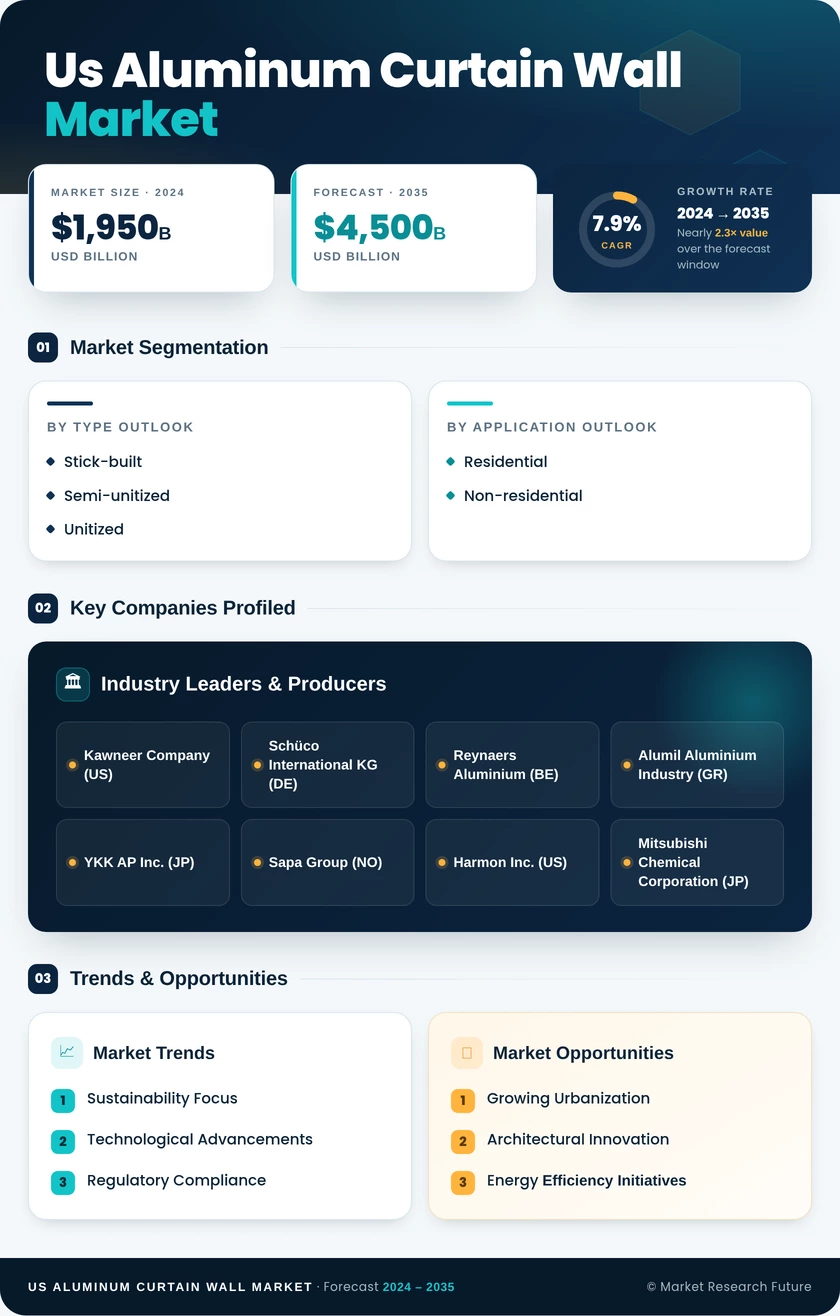 Us Aluminum Curtain Wall Market

MARKET SIZE · 2024
$1,950B
USD BILLION

FORECAST · 2035
$4,500B
USD BILLION

7.9%
CAGR
GROWTH RATE
2024 → 2035
Nearly 2.3× value over the forecast window

01 Market Segmentation

BY TYPE OUTLOOK
Stick-built
Semi-unitized
Unitized

BY APPLICATION OUTLOOK
Residential
Non-residential

02 Key Companies Profiled

Industry Leaders & Producers

Kawneer Company (US)
Schüco International KG (DE)
Reynaers Aluminium (BE)
Alumil Aluminium Industry (GR)
YKK AP Inc. (JP)
Sapa Group (NO)
Harmon Inc. (US)
Mitsubishi Chemical Corporation (JP)

03 Trends & Opportunities

Market Trends
1 Sustainability Focus
2 Technological Advancements
3 Regulatory Compliance

Market Opportunities
1 Growing Urbanization
2 Architectural Innovation
3 Energy Efficiency Initiatives

US ALUMINUM CURTAIN WALL MARKET · Forecast 2024 – 2035
© Market Research Future