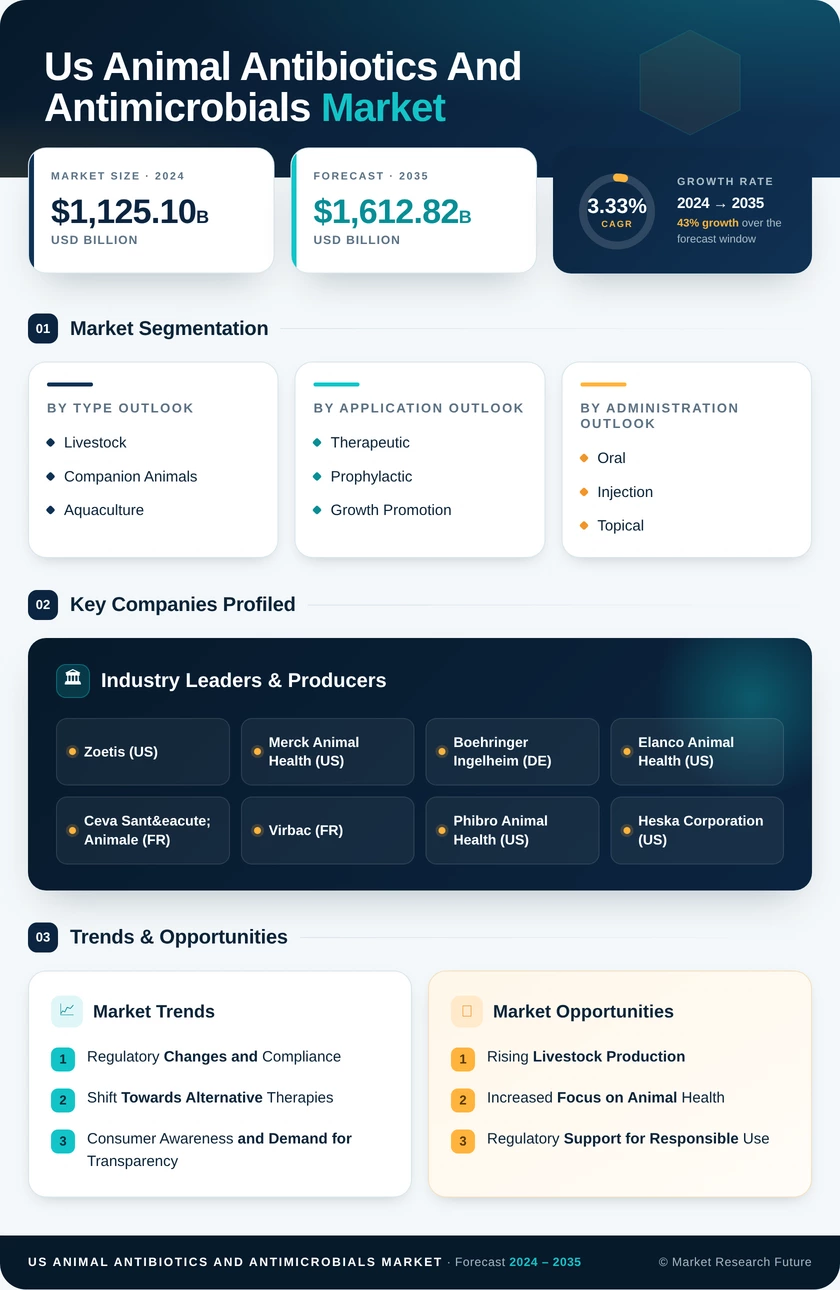 Us Animal Antibiotics And Antimicrobials Market

MARKET SIZE · 2024
$1,125.10B
USD BILLION

FORECAST · 2035
$1,612.82B
USD BILLION

3.33%
CAGR
GROWTH RATE
2024 → 2035
43% growth over the forecast window

01 Market Segmentation

BY TYPE OUTLOOK
Livestock
Companion Animals
Aquaculture

BY APPLICATION OUTLOOK
Therapeutic
Prophylactic
Growth Promotion

BY ADMINISTRATION OUTLOOK
Oral
Injection
Topical

02 Key Companies Profiled

Industry Leaders & Producers

Zoetis (US)
Merck Animal Health (US)
Boehringer Ingelheim (DE)
Elanco Animal Health (US)
Ceva Sant&eacute; Animale (FR)
Virbac (FR)
Phibro Animal Health (US)
Heska Corporation (US)

03 Trends & Opportunities

Market Trends
1 Regulatory Changes and Compliance
2 Shift Towards Alternative Therapies
3 Consumer Awareness and Demand for Transparency

Market Opportunities
1 Rising Livestock Production
2 Increased Focus on Animal Health
3 Regulatory Support for Responsible Use

US ANIMAL ANTIBIOTICS AND ANTIMICROBIALS MARKET · Forecast 2024 – 2035
© Market Research Future