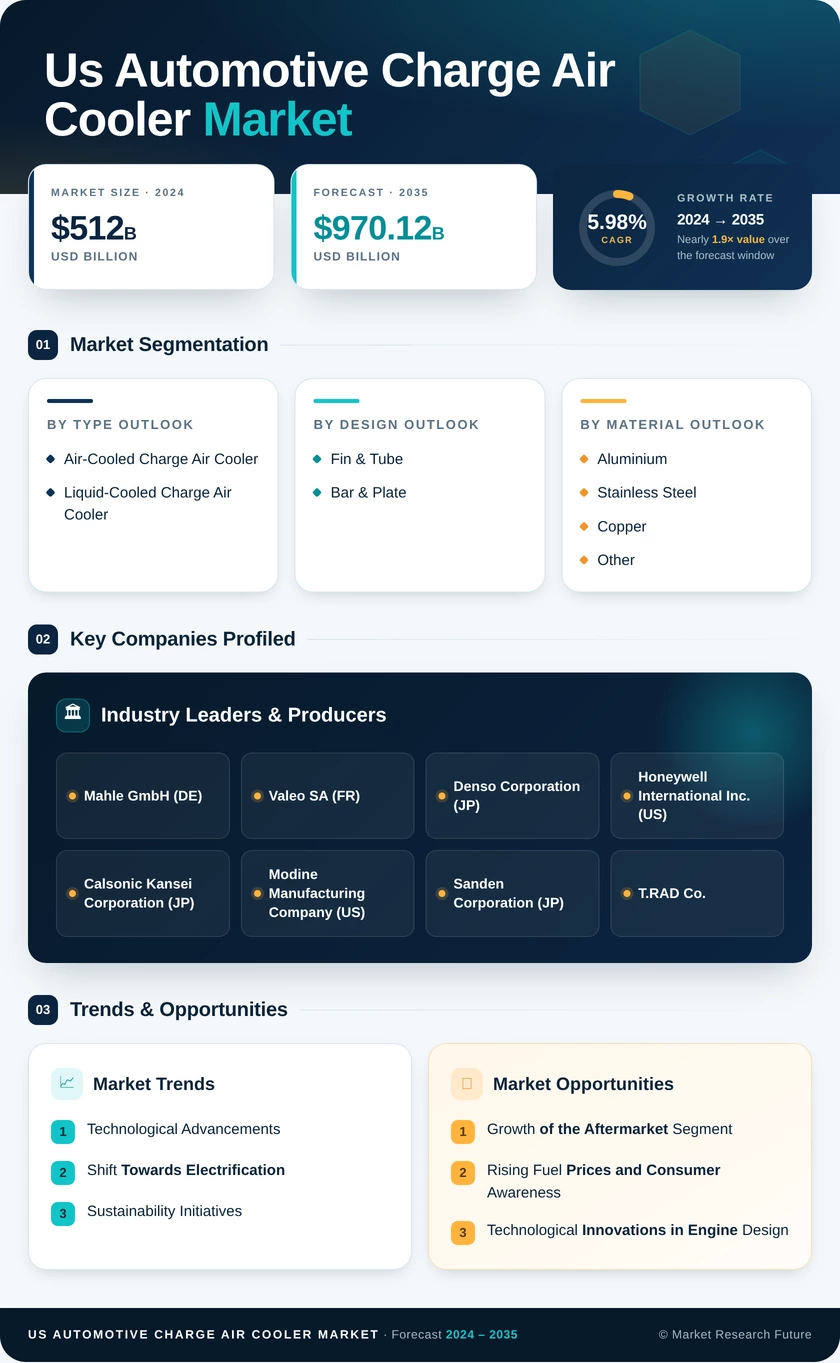 Us Automotive Charge Air Cooler Market

MARKET SIZE · 2024
$512B
USD BILLION

FORECAST · 2035
$970.12B
USD BILLION

5.98%
CAGR
GROWTH RATE
2024 → 2035
Nearly 1.9× value over the forecast window

01 Market Segmentation

BY TYPE OUTLOOK
Air-Cooled Charge Air Cooler
Liquid-Cooled Charge Air Cooler

BY DESIGN OUTLOOK
Fin & Tube
Bar & Plate

BY MATERIAL OUTLOOK
Aluminium
Stainless Steel
Copper
Other

02 Key Companies Profiled

Industry Leaders & Producers

Mahle GmbH (DE)
Valeo SA (FR)
Denso Corporation (JP)
Honeywell International Inc. (US)
Calsonic Kansei Corporation (JP)
Modine Manufacturing Company (US)
Sanden Corporation (JP)
T.RAD Co.

03 Trends & Opportunities

Market Trends
1 Technological Advancements
2 Shift Towards Electrification
3 Sustainability Initiatives

Market Opportunities
1 Growth of the Aftermarket Segment
2 Rising Fuel Prices and Consumer Awareness
3 Technological Innovations in Engine Design

US AUTOMOTIVE CHARGE AIR COOLER MARKET · Forecast 2024 – 2035
© Market Research Future