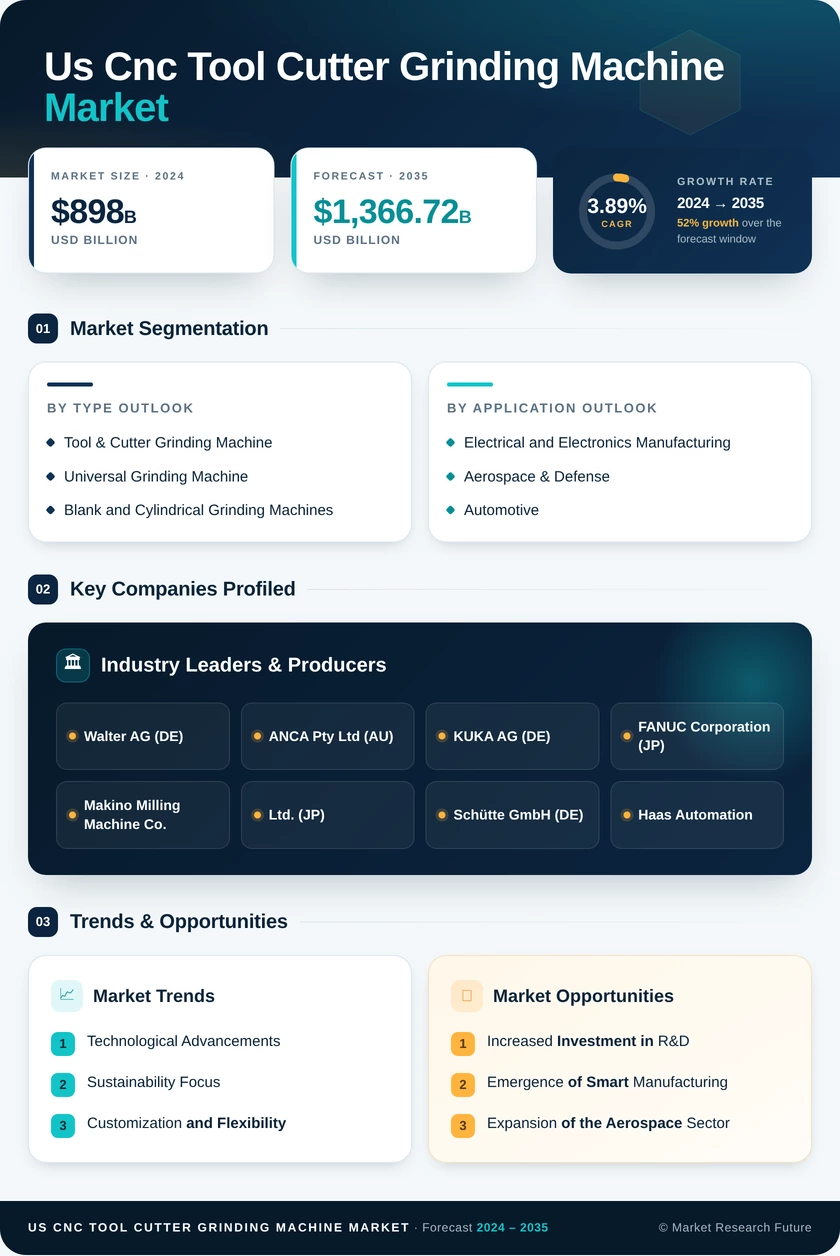 Us Cnc Tool Cutter Grinding Machine Market

MARKET SIZE · 2024
$898B
USD BILLION

FORECAST · 2035
$1,366.72B
USD BILLION

3.89%
CAGR
GROWTH RATE
2024 → 2035
52% growth over the forecast window

01 Market Segmentation

BY TYPE OUTLOOK
Tool & Cutter Grinding Machine
Universal Grinding Machine
Blank and Cylindrical Grinding Machines

BY APPLICATION OUTLOOK
Electrical and Electronics Manufacturing
Aerospace & Defense
Automotive

02 Key Companies Profiled

Industry Leaders & Producers

Walter AG (DE)
ANCA Pty Ltd (AU)
KUKA AG (DE)
FANUC Corporation (JP)
Makino Milling Machine Co.
Ltd. (JP)
Schütte GmbH (DE)
Haas Automation

03 Trends & Opportunities

Market Trends
1 Technological Advancements
2 Sustainability Focus
3 Customization and Flexibility

Market Opportunities
1 Increased Investment in R&D
2 Emergence of Smart Manufacturing
3 Expansion of the Aerospace Sector

US CNC TOOL CUTTER GRINDING MACHINE MARKET · Forecast 2024 – 2035
© Market Research Future