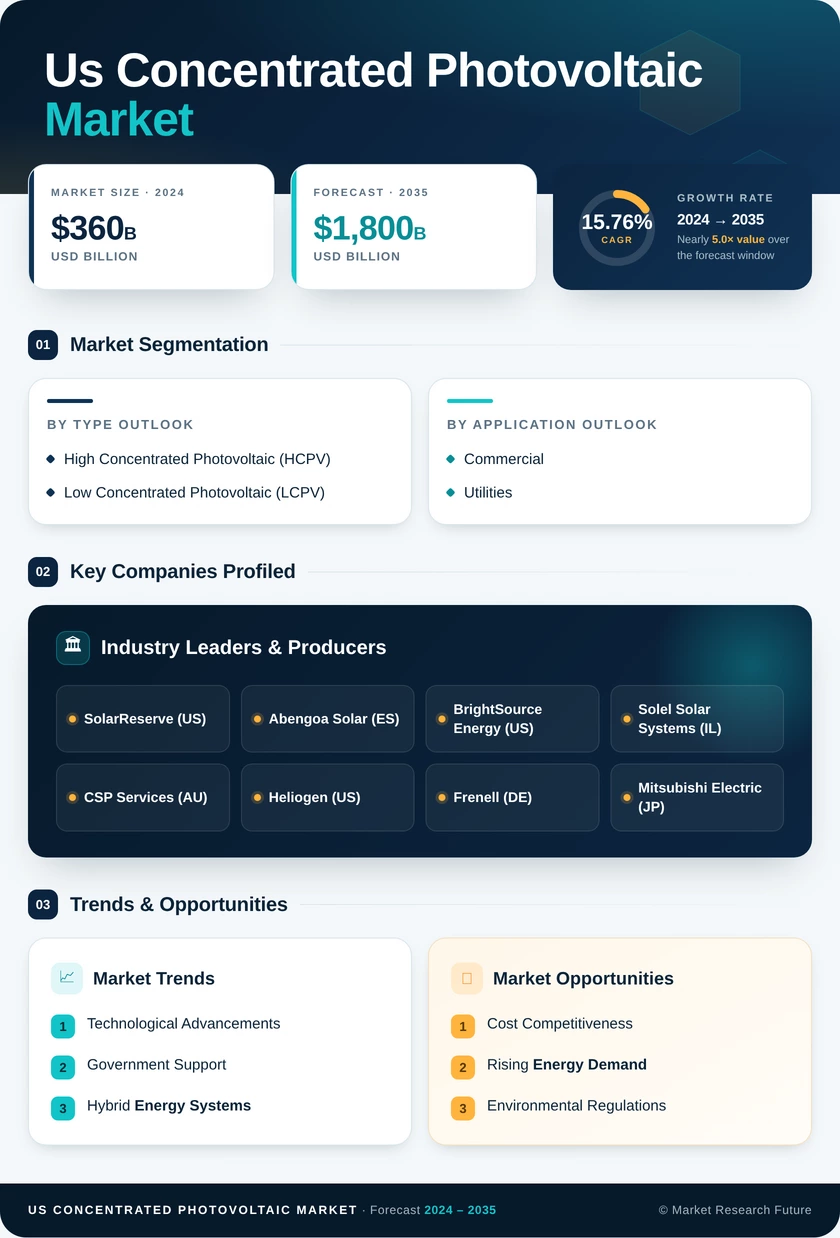 Us Concentrated Photovoltaic Market

MARKET SIZE · 2024
$360B
USD BILLION

FORECAST · 2035
$1,800B
USD BILLION

15.76%
CAGR

GROWTH RATE
2024 → 2035
Nearly 5.0× value over the forecast window

01 Market Segmentation

BY TYPE OUTLOOK
High Concentrated Photovoltaic (HCPV)
Low Concentrated Photovoltaic (LCPV)

BY APPLICATION OUTLOOK
Commercial
Utilities

02 Key Companies Profiled

Industry Leaders & Producers

SolarReserve (US)
Abengoa Solar (ES)
BrightSource Energy (US)
Solel Solar Systems (IL)
CSP Services (AU)
Heliogen (US)
Frenell (DE)
Mitsubishi Electric (JP)

03 Trends & Opportunities

Market Trends
1 Technological Advancements
2 Government Support
3 Hybrid Energy Systems

Market Opportunities
1 Cost Competitiveness
2 Rising Energy Demand
3 Environmental Regulations

US CONCENTRATED PHOTOVOLTAIC MARKET · Forecast 2024 – 2035
© Market Research Future