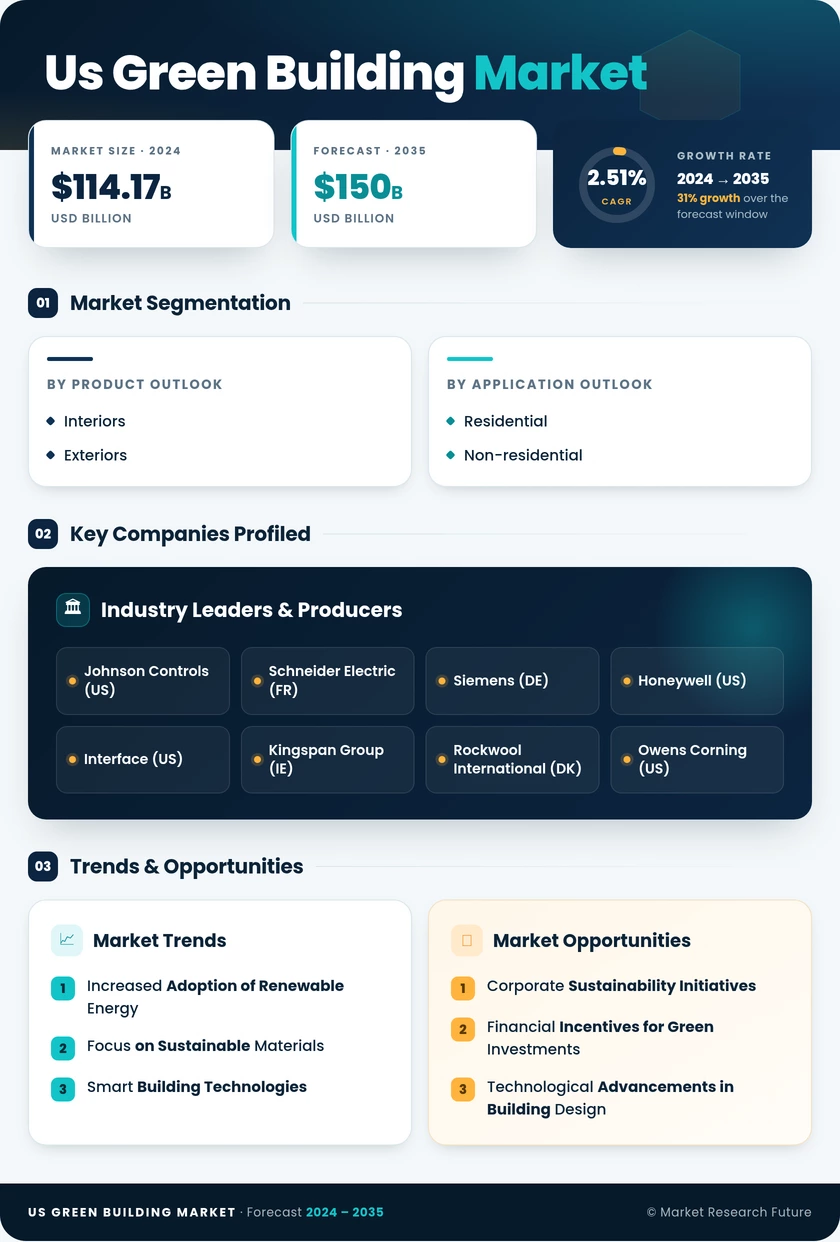 Us Green Building Market

MARKET SIZE · 2024
$114.17B
USD BILLION

FORECAST · 2035
$150B
USD BILLION

2.51%
CAGR
GROWTH RATE
2024 → 2035
31% growth over the forecast window

01 Market Segmentation

BY PRODUCT OUTLOOK
Interiors
Exteriors

BY APPLICATION OUTLOOK
Residential
Non-residential

02 Key Companies Profiled

Industry Leaders & Producers

Johnson Controls (US)
Schneider Electric (FR)
Siemens (DE)
Honeywell (US)
Interface (US)
Kingspan Group (IE)
Rockwool International (DK)
Owens Corning (US)

03 Trends & Opportunities

Market Trends
1 Increased Adoption of Renewable Energy
2 Focus on Sustainable Materials
3 Smart Building Technologies

Market Opportunities
1 Corporate Sustainability Initiatives
2 Financial Incentives for Green Investments
3 Technological Advancements in Building Design

US GREEN BUILDING MARKET · Forecast 2024 – 2035
© Market Research Future