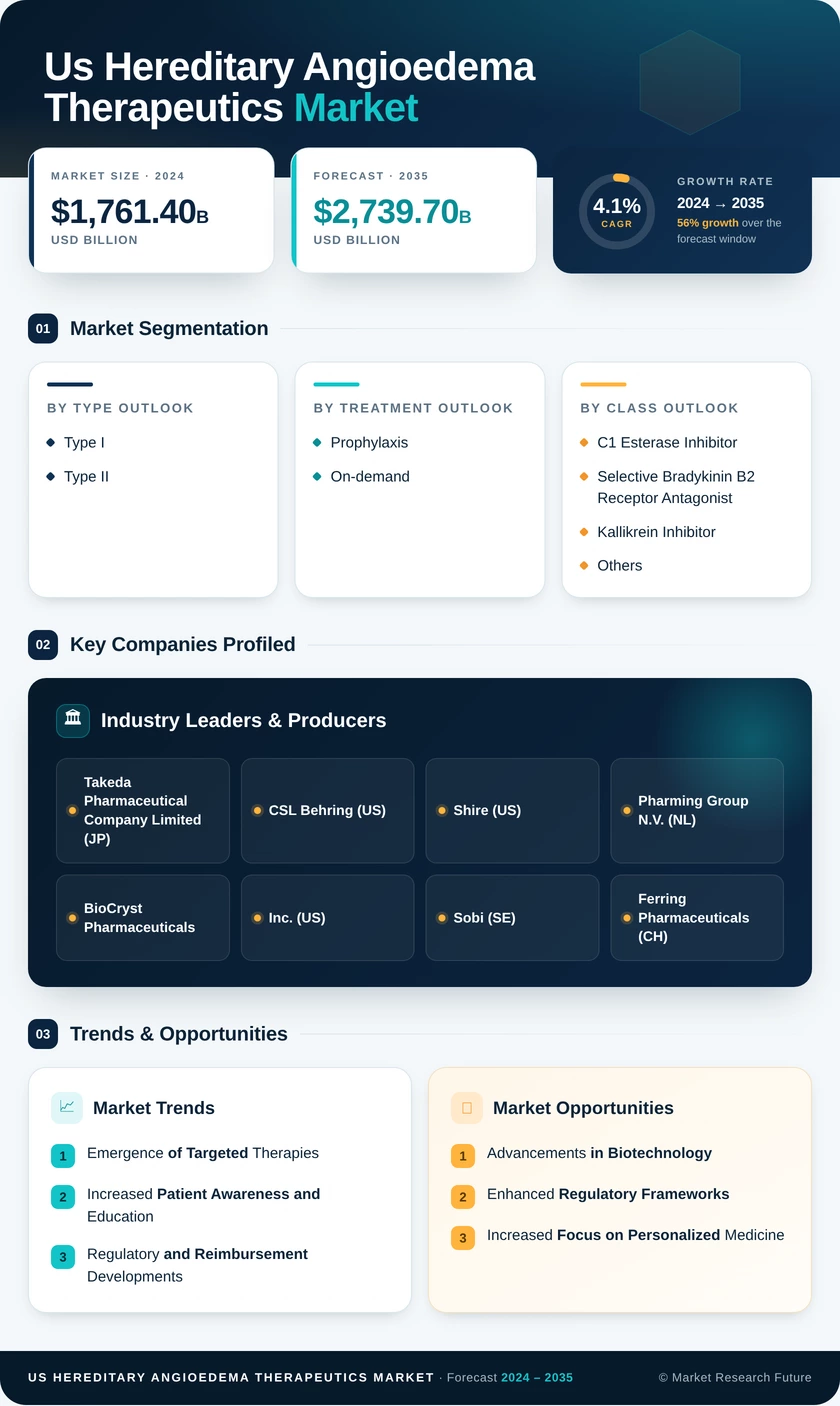 Us Hereditary Angioedema Therapeutics Market

MARKET SIZE · 2024
$1,761.40B
USD BILLION

FORECAST · 2035
$2,739.70B
USD BILLION

4.1%
CAGR
GROWTH RATE
2024 → 2035
56% growth over the forecast window

01 Market Segmentation

BY TYPE OUTLOOK
Type I
Type II

BY TREATMENT OUTLOOK
Prophylaxis
On-demand

BY CLASS OUTLOOK
C1 Esterase Inhibitor
Selective Bradykinin B2 Receptor Antagonist
Kallikrein Inhibitor
Others

02 Key Companies Profiled

Industry Leaders & Producers

Takeda Pharmaceutical Company Limited (JP)
CSL Behring (US)
Shire (US)
Pharming Group N.V. (NL)
BioCryst Pharmaceuticals
Inc. (US)
Sobi (SE)
Ferring Pharmaceuticals (CH)

03 Trends & Opportunities

Market Trends
1 Emergence of Targeted Therapies
2 Increased Patient Awareness and Education
3 Regulatory and Reimbursement Developments

Market Opportunities
1 Advancements in Biotechnology
2 Enhanced Regulatory Frameworks
3 Increased Focus on Personalized Medicine

US HEREDITARY ANGIOEDEMA THERAPEUTICS MARKET · Forecast 2024 – 2035
© Market Research Future