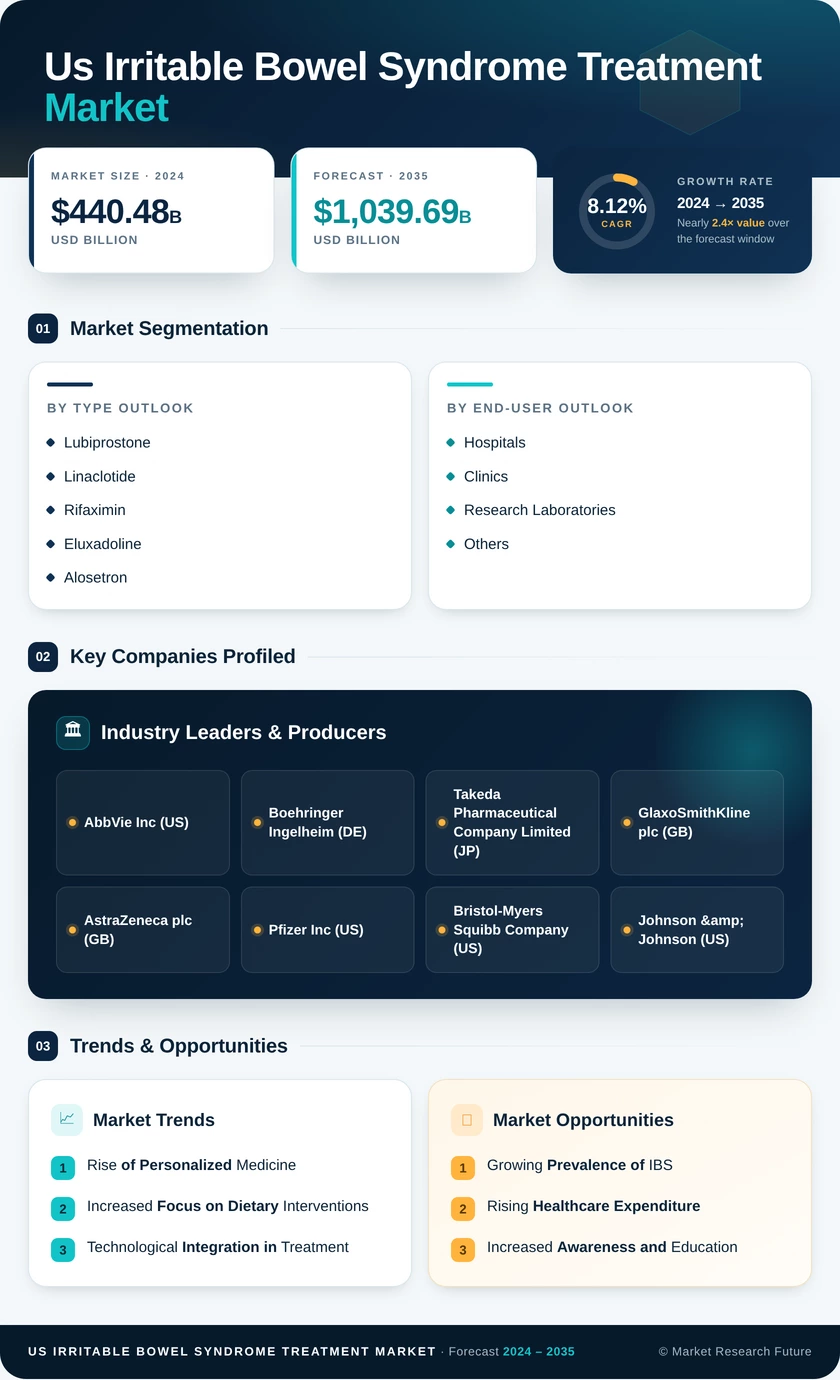 Us Irritable Bowel Syndrome Treatment Market

MARKET SIZE · 2024
$440.48B
USD BILLION

FORECAST · 2035
$1,039.69B
USD BILLION

8.12%
CAGR
GROWTH RATE
2024 → 2035
Nearly 2.4× value over the forecast window

01 Market Segmentation

BY TYPE OUTLOOK
Lubiprostone
Linaclotide
Rifaximin
Eluxadoline
Alosetron

BY END-USER OUTLOOK
Hospitals
Clinics
Research Laboratories
Others

02 Key Companies Profiled

Industry Leaders & Producers

AbbVie Inc (US)
Boehringer Ingelheim (DE)
Takeda Pharmaceutical Company Limited (JP)
GlaxoSmithKline plc (GB)
AstraZeneca plc (GB)
Pfizer Inc (US)
Bristol-Myers Squibb Company (US)
Johnson &amp; Johnson (US)

03 Trends & Opportunities

Market Trends
1 Rise of Personalized Medicine
2 Increased Focus on Dietary Interventions
3 Technological Integration in Treatment

Market Opportunities
1 Growing Prevalence of IBS
2 Rising Healthcare Expenditure
3 Increased Awareness and Education

US IRRITABLE BOWEL SYNDROME TREATMENT MARKET · Forecast 2024 – 2035
© Market Research Future