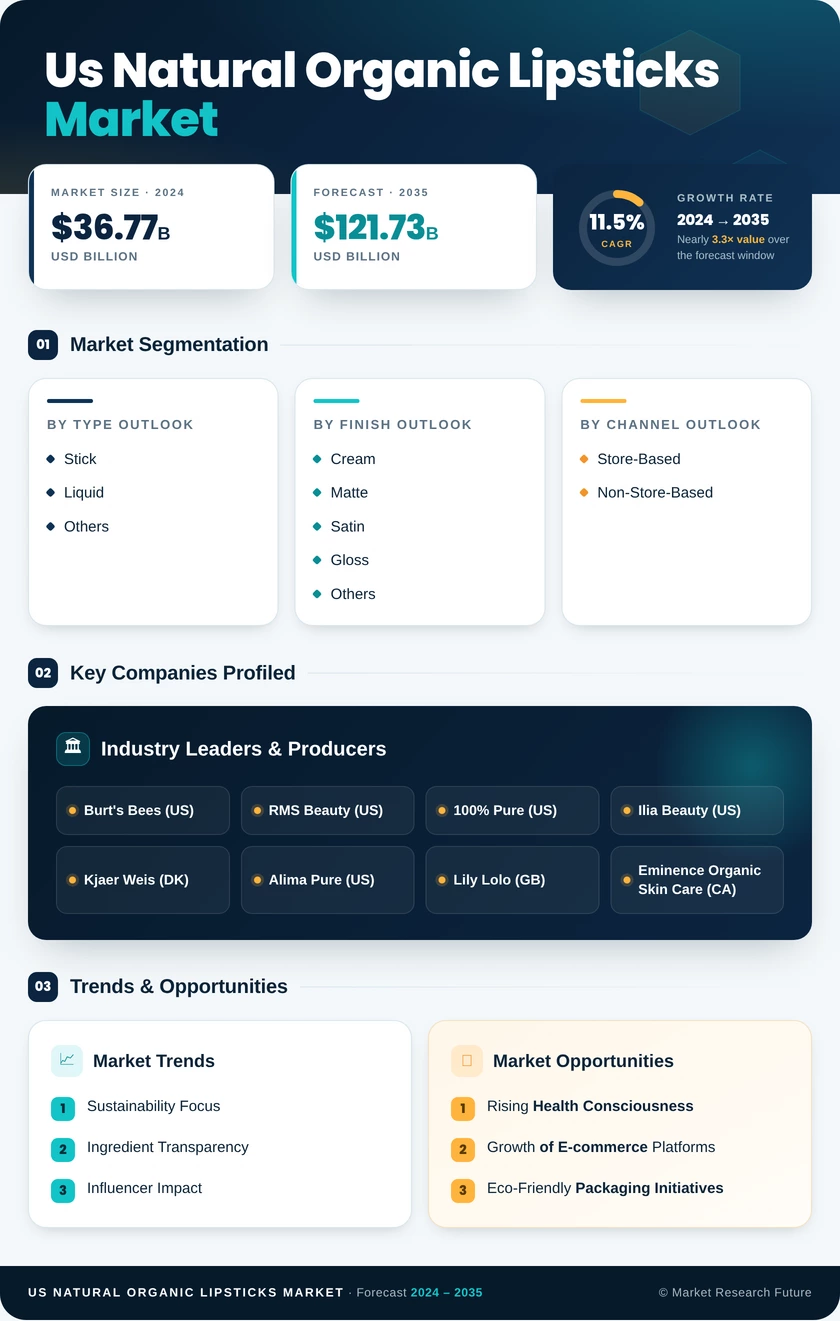 Us Natural Organic Lipsticks Market

MARKET SIZE · 2024
$36.77B
USD BILLION

FORECAST · 2035
$121.73B
USD BILLION

11.5%
CAGR
GROWTH RATE
2024 → 2035
Nearly 3.3× value over the forecast window

01 Market Segmentation

BY TYPE OUTLOOK
Stick
Liquid
Others

BY FINISH OUTLOOK
Cream
Matte
Satin
Gloss
Others

BY CHANNEL OUTLOOK
Store-Based
Non-Store-Based

02 Key Companies Profiled

Industry Leaders & Producers
Burt's Bees (US)
RMS Beauty (US)
100% Pure (US)
Ilia Beauty (US)
Kjaer Weis (DK)
Alima Pure (US)
Lily Lolo (GB)
Eminence Organic Skin Care (CA)

03 Trends & Opportunities

Market Trends
1 Sustainability Focus
2 Ingredient Transparency
3 Influencer Impact

Market Opportunities
1 Rising Health Consciousness
2 Growth of E-commerce Platforms
3 Eco-Friendly Packaging Initiatives

US NATURAL ORGANIC LIPSTICKS MARKET · Forecast 2024 – 2035
© Market Research Future