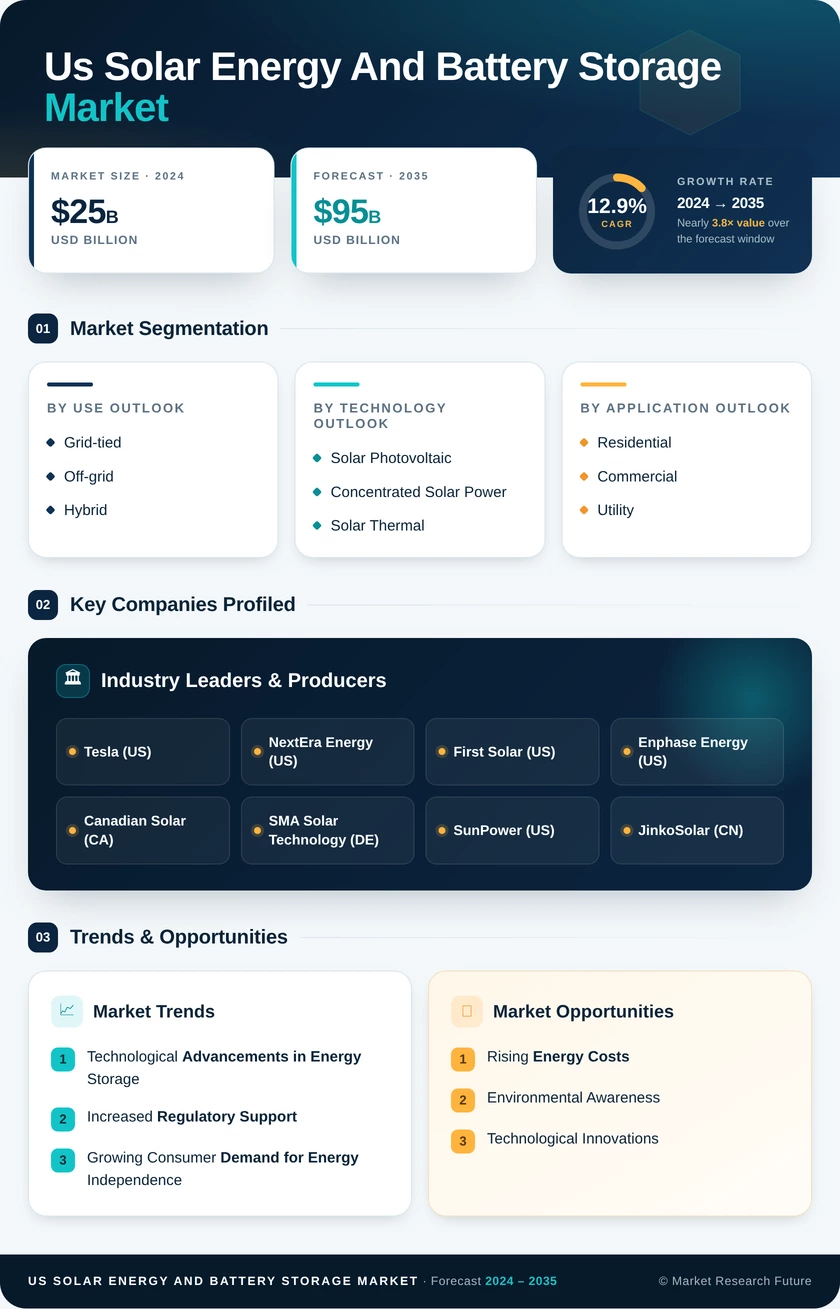 Us Solar Energy And Battery Storage Market

MARKET SIZE · 2024
$25B
USD BILLION

FORECAST · 2035
$95B
USD BILLION

12.9%
CAGR

GROWTH RATE
2024 → 2035
Nearly 3.8× value over the forecast window

01 Market Segmentation

BY USE OUTLOOK
Grid-tied
Off-grid
Hybrid

BY TECHNOLOGY OUTLOOK
Solar Photovoltaic
Concentrated Solar Power
Solar Thermal

BY APPLICATION OUTLOOK
Residential
Commercial
Utility

02 Key Companies Profiled

Industry Leaders & Producers

Tesla (US)
NextEra Energy (US)
First Solar (US)
Enphase Energy (US)
Canadian Solar (CA)
SMA Solar Technology (DE)
SunPower (US)
JinkoSolar (CN)

03 Trends & Opportunities

Market Trends
1 Technological Advancements in Energy Storage
2 Increased Regulatory Support
3 Growing Consumer Demand for Energy Independence

Market Opportunities
1 Rising Energy Costs
2 Environmental Awareness
3 Technological Innovations

US SOLAR ENERGY AND BATTERY STORAGE MARKET · Forecast 2024 – 2035
© Market Research Future