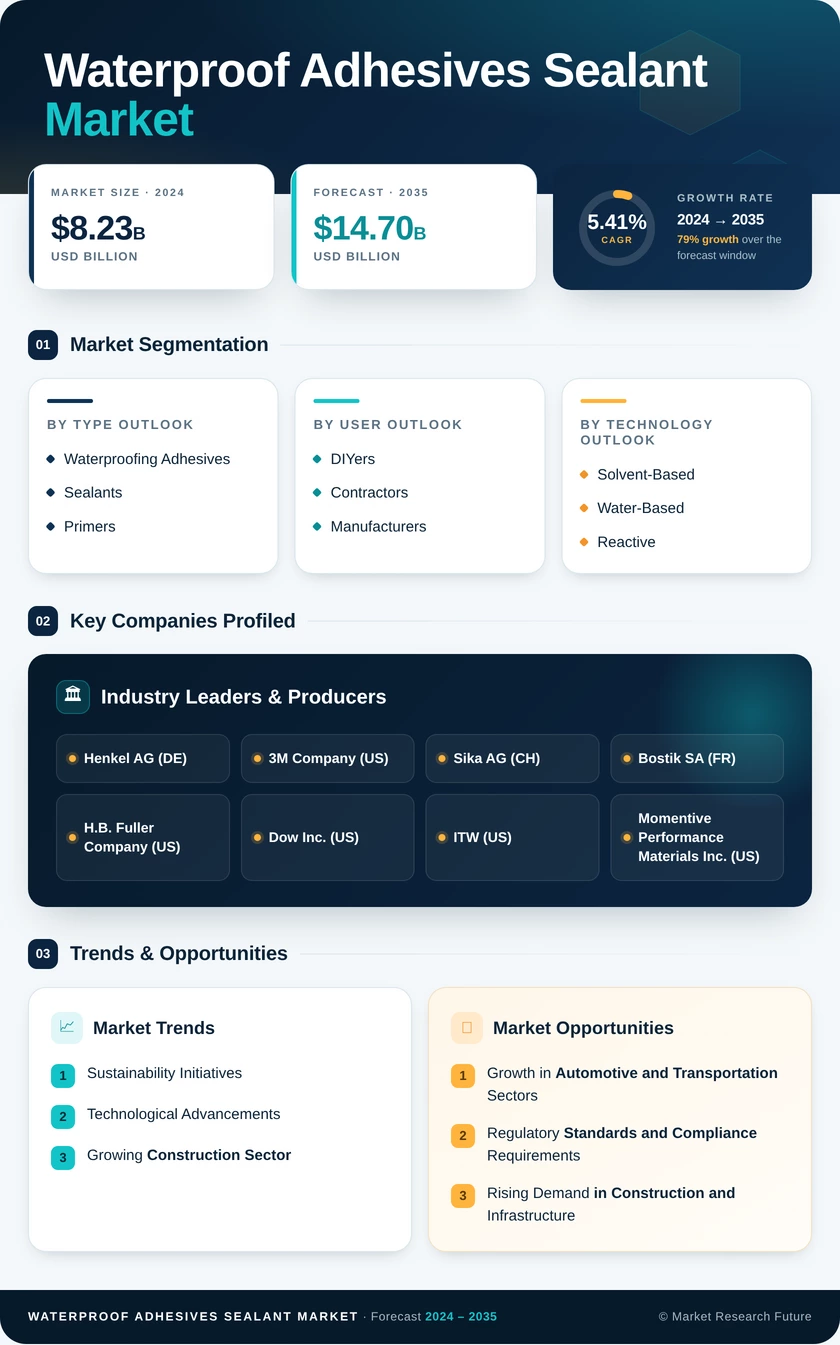 Waterproof Adhesives Sealant Market

MARKET SIZE · 2024
$8.23B
USD BILLION

FORECAST · 2035
$14.70B
USD BILLION

5.41%
CAGR
GROWTH RATE
2024 → 2035
79% growth over the forecast window

01 Market Segmentation

BY TYPE OUTLOOK
Waterproofing Adhesives
Sealants
Primers

BY USER OUTLOOK
DIYers
Contractors
Manufacturers

BY TECHNOLOGY OUTLOOK
Solvent-Based
Water-Based
Reactive

02 Key Companies Profiled

Industry Leaders & Producers
Henkel AG (DE)
3M Company (US)
Sika AG (CH)
Bostik SA (FR)
H.B. Fuller Company (US)
Dow Inc. (US)
ITW (US)
Momentive Performance Materials Inc. (US)

03 Trends & Opportunities

Market Trends
1 Sustainability Initiatives
2 Technological Advancements
3 Growing Construction Sector

Market Opportunities
1 Growth in Automotive and Transportation Sectors
2 Regulatory Standards and Compliance Requirements
3 Rising Demand in Construction and Infrastructure

WATERPROOF ADHESIVES SEALANT MARKET · Forecast 2024 – 2035
© Market Research Future