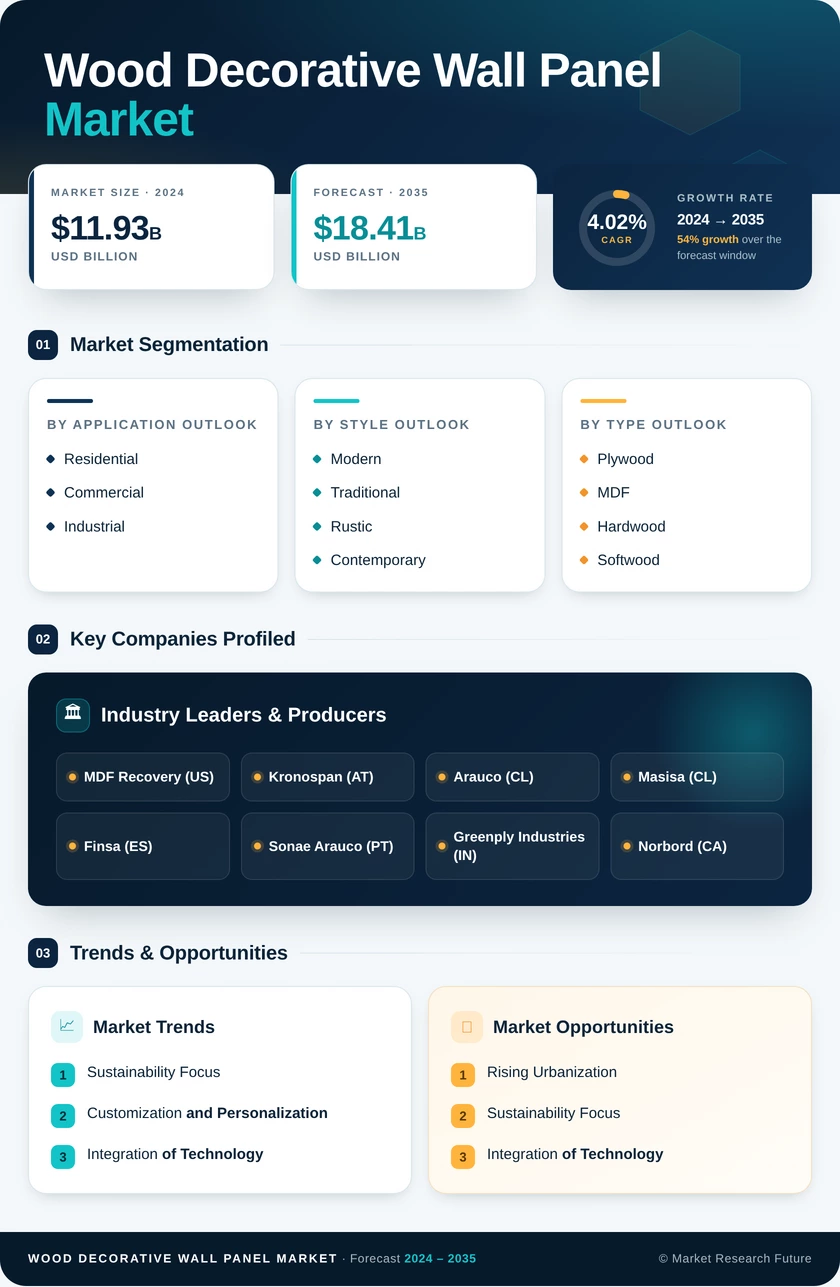 Wood Decorative Wall Panel Market

MARKET SIZE · 2024
$11.93B
USD BILLION

FORECAST · 2035
$18.41B
USD BILLION

4.02%
CAGR
GROWTH RATE
2024 → 2035
54% growth over the forecast window

01 Market Segmentation

BY APPLICATION OUTLOOK
Residential
Commercial
Industrial

BY STYLE OUTLOOK
Modern
Traditional
Rustic
Contemporary

BY TYPE OUTLOOK
Plywood
MDF
Hardwood
Softwood

02 Key Companies Profiled

Industry Leaders & Producers
MDF Recovery (US)
Kronospan (AT)
Arauco (CL)
Masisa (CL)
Finsa (ES)
Sonae Arauco (PT)
Greenply Industries (IN)
Norbord (CA)

03 Trends & Opportunities

Market Trends
1 Sustainability Focus
2 Customization and Personalization
3 Integration of Technology

Market Opportunities
1 Rising Urbanization
2 Sustainability Focus
3 Integration of Technology

WOOD DECORATIVE WALL PANEL MARKET · Forecast 2024 – 2035
© Market Research Future